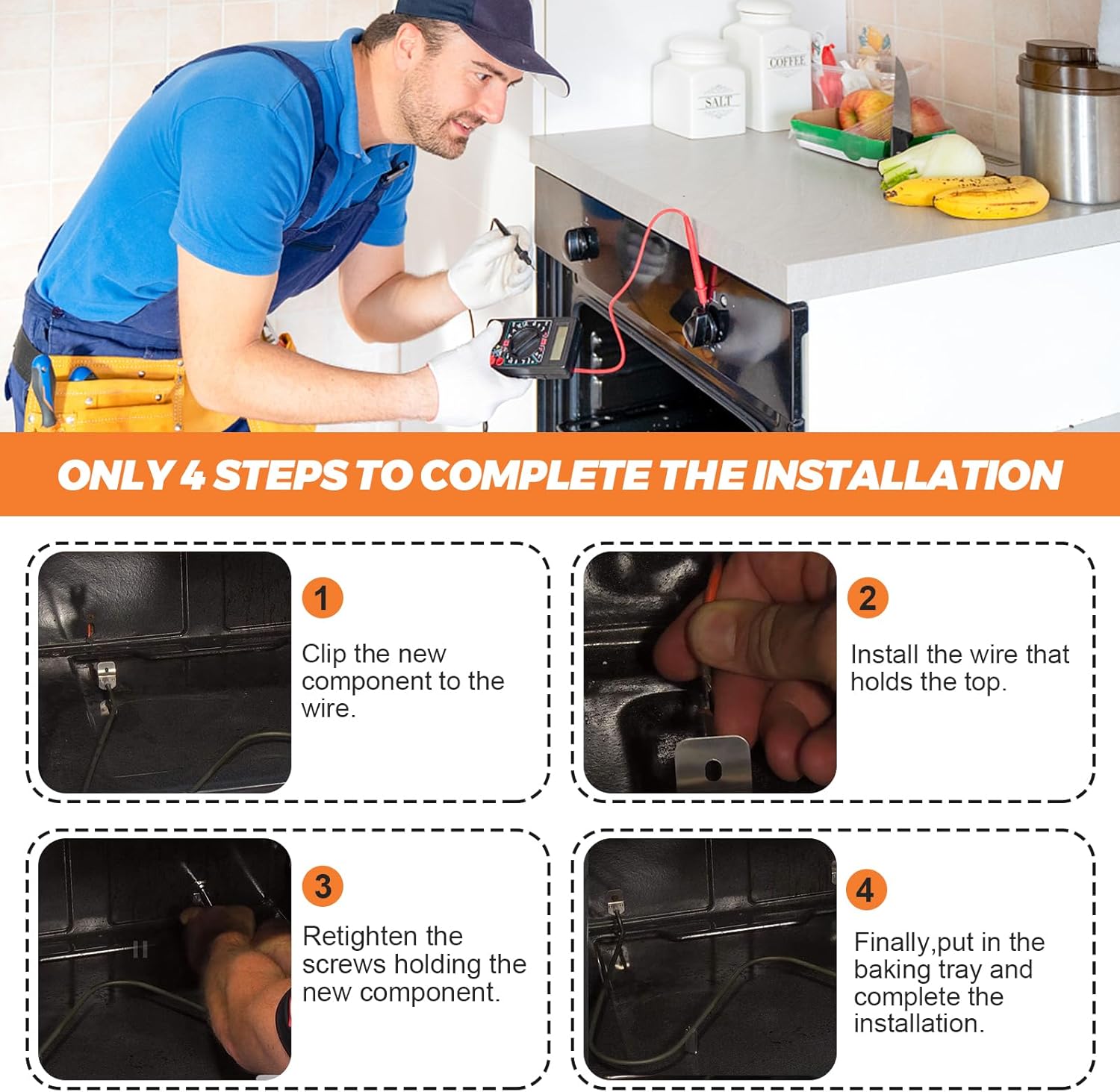 SALT

COFFEE

ONLY 4 STEPS TO COMPLETE THE INSTALLATION

1

Clip the new component to the wire.

2

Install the wire that holds the top.

3

Retighten the screws holding the new component.

4

Finally,put in the baking tray and complete the installation.