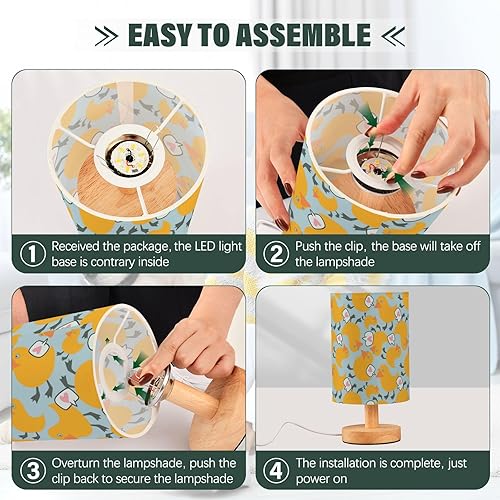 EASY TO ASSEMBLE

① Received the package, the LED light base is contrary inside

② Push the clip, the base will take off the lampshade

③ Overturn the lampshade, push the clip back to secure the lampshade

④ The installation is complete, just power on