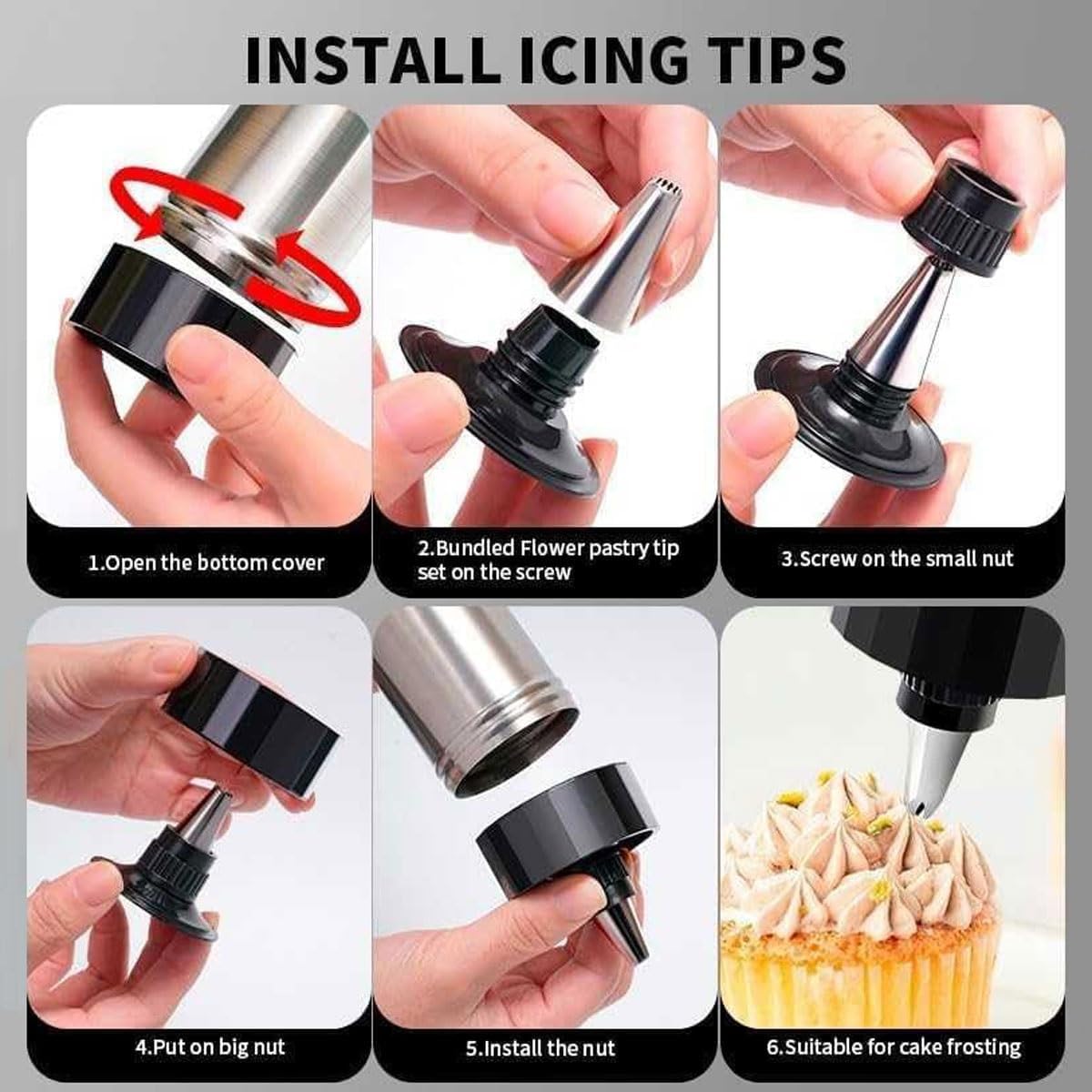 INSTALL ICING TIPS

1.Open the bottom cover

2.Bundled Flower pastry tip set on the screw

3.Screw on the small nut

4.Put on big nut

5.Install the nut

6.Suitable for cake frosting