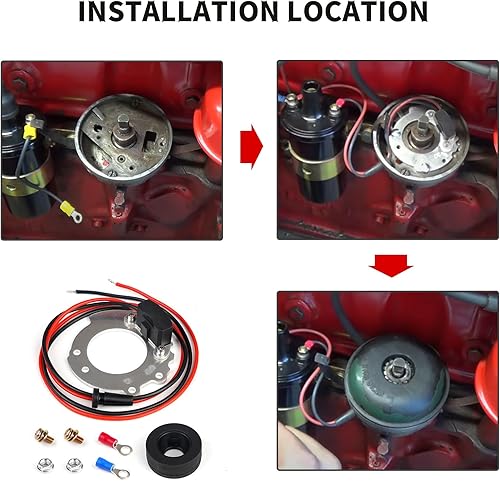 INSTALLATION LOCATION