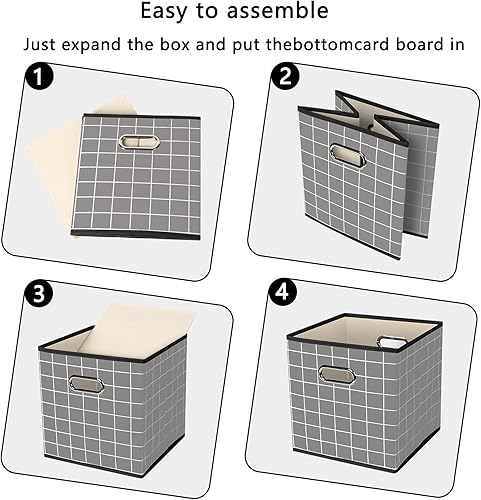 Easy to assemble

Just expand the box and put thebottomcard board in

1

2

3

4