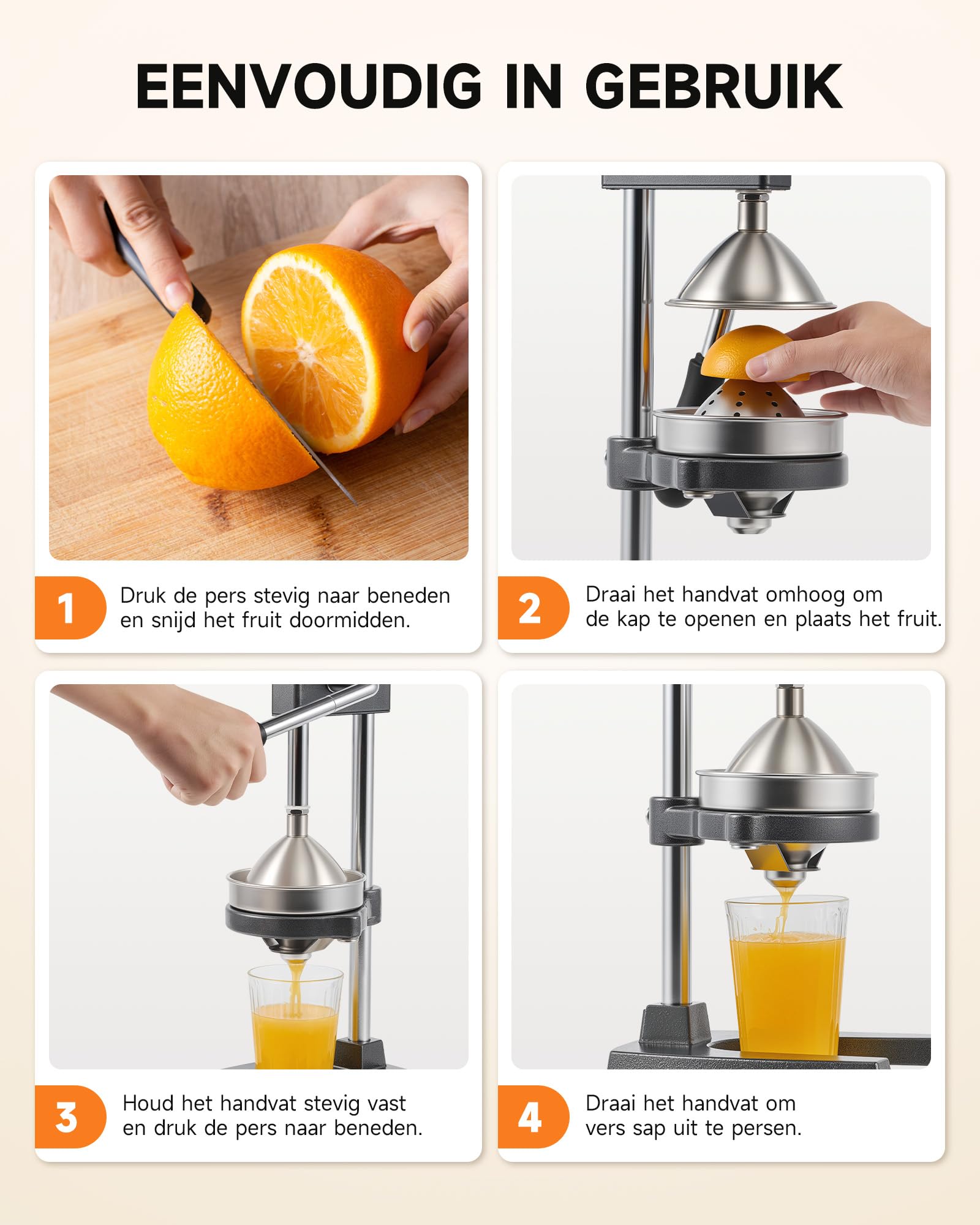 EENVOUDIG IN GEBRUIK

1 Druk de pers stevig naar beneden en snijd het fruit doormidden.

2 Draai het handvat omhoog om de kap te openen en plaats het fruit.

3 Houd het handvat stevig vast en druk de pers naar beneden.

4 Draai het handvat om vers sap uit te persen.