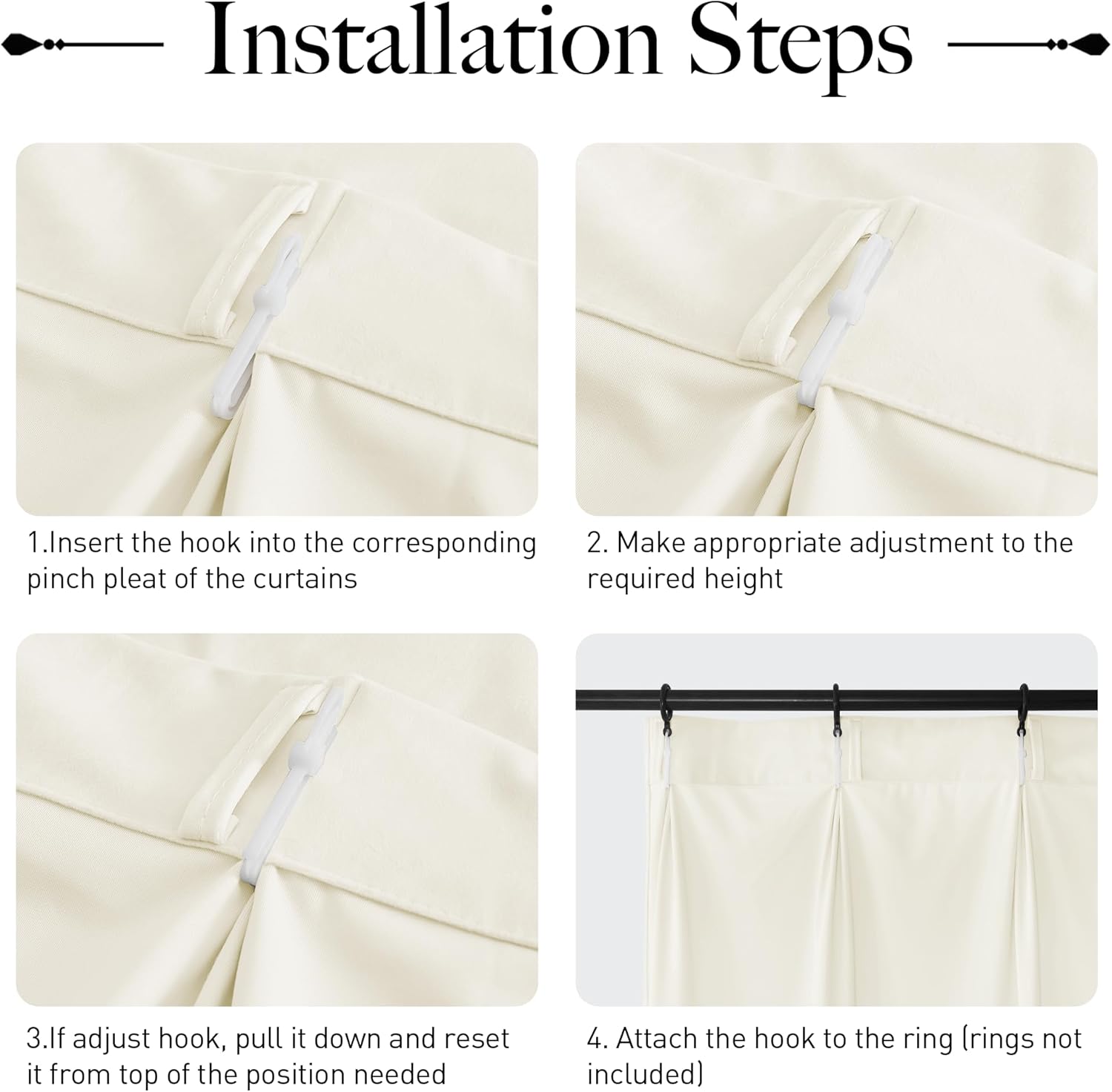 Installation Steps

1.Insert the hook into the corresponding pinch pleat of the curtains

2. Make appropriate adjustment to the required height

3.If adjust hook, pull it down and reset it from top of the position needed

4. Attach the hook to the ring (rings not included)