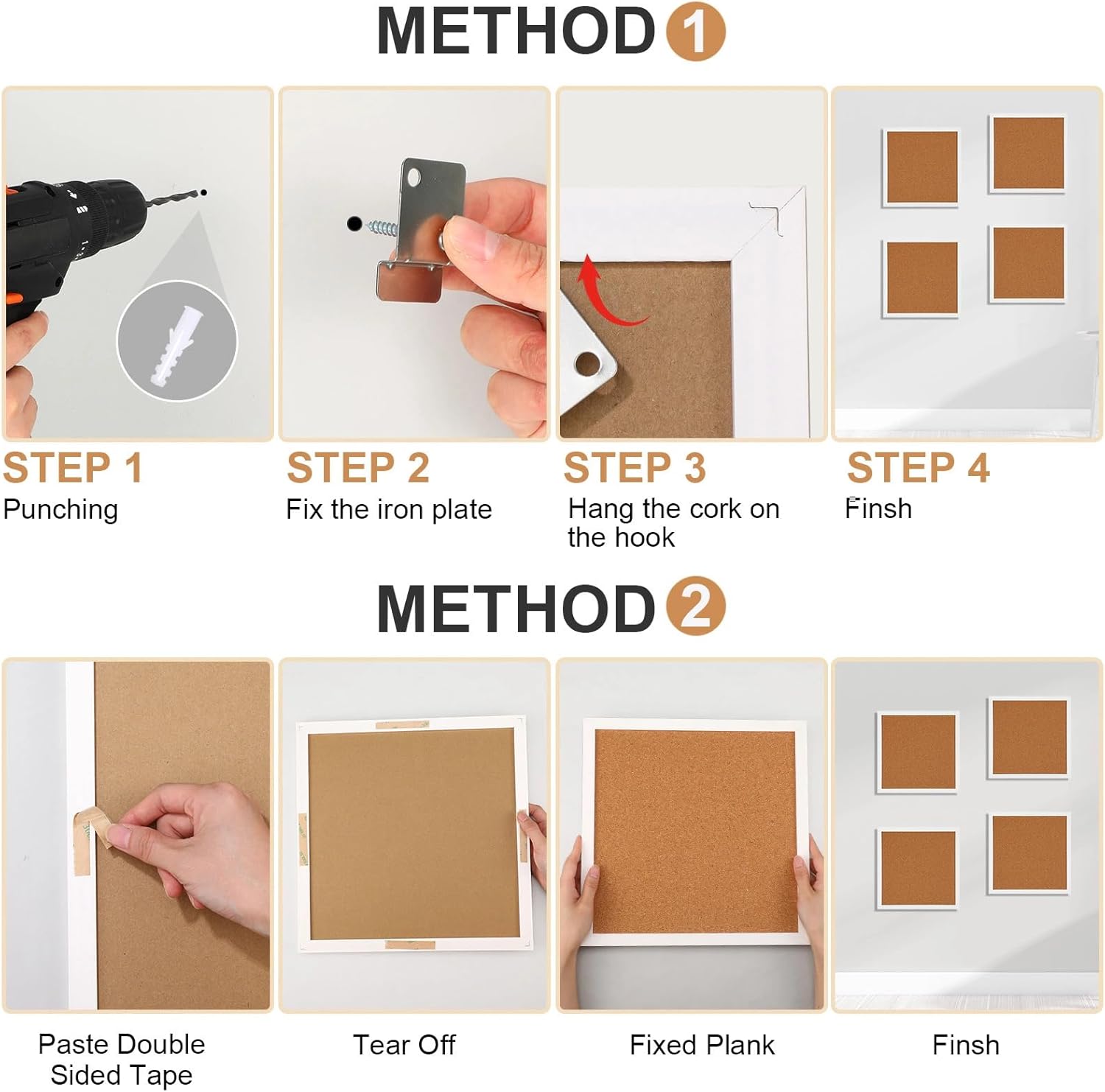 METHOD 1

STEP 1
Punching

STEP 2
Fix the iron plate

STEP 3
Hang the cork on the hook

STEP 4
Finsh

METHOD 2

Paste Double Sided Tape

Tear Off

Fixed Plank

Finsh