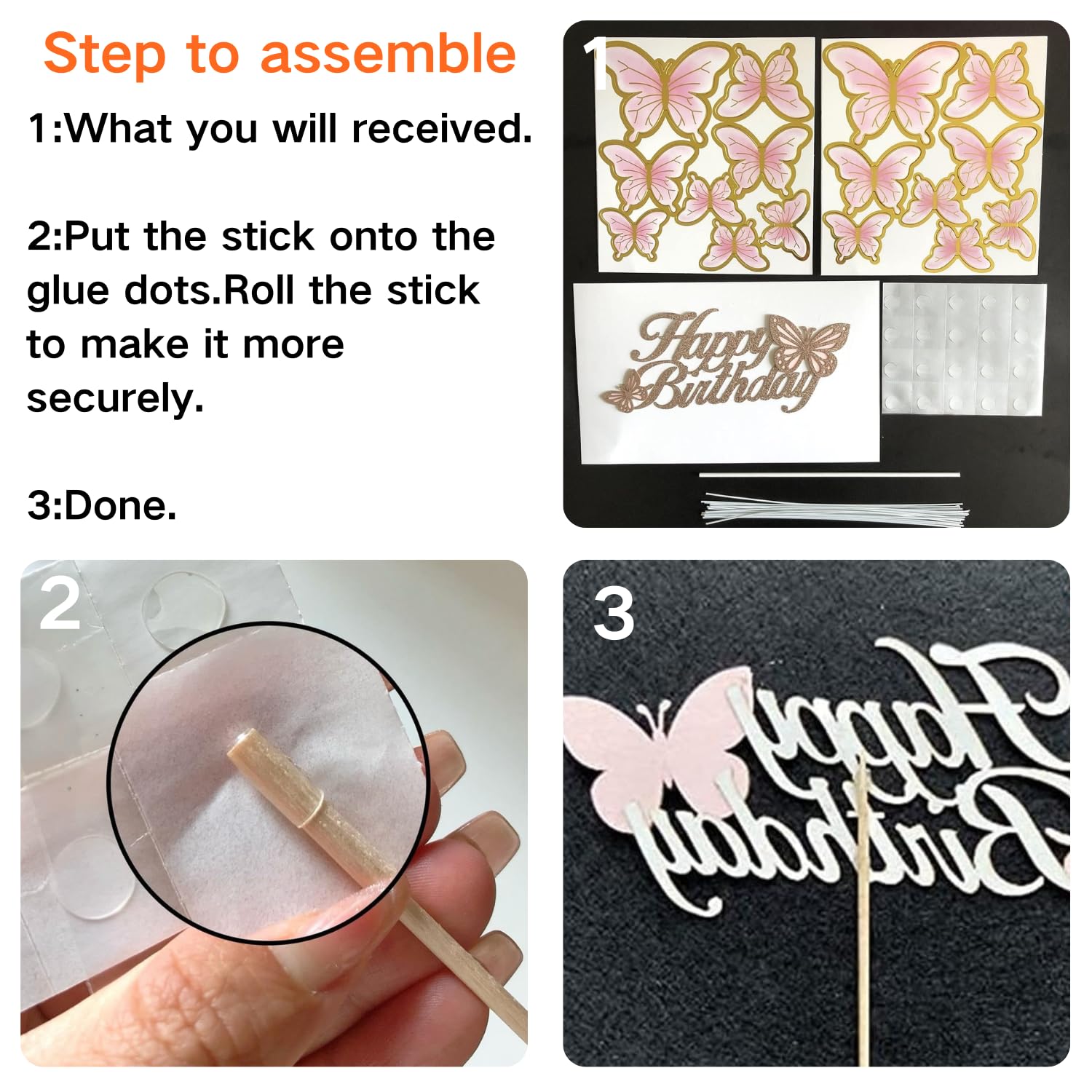 Step to assemble

1:What you will received.

2:Put the stick onto the glue dots.Roll the stick to make it more securely.

3:Done.

1

Happy Birthday

2

3

Happy Birthday