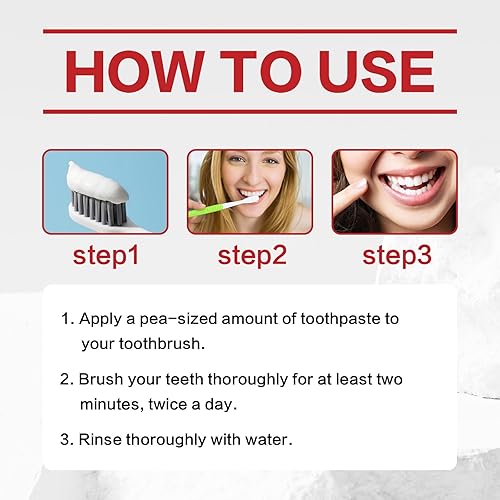 HOW TO USE

step1

step2

step3

1. Apply a pea-sized amount of toothpaste to your toothbrush.

2. Brush your teeth thoroughly for at least two minutes, twice a day.

3. Rinse thoroughly with water.