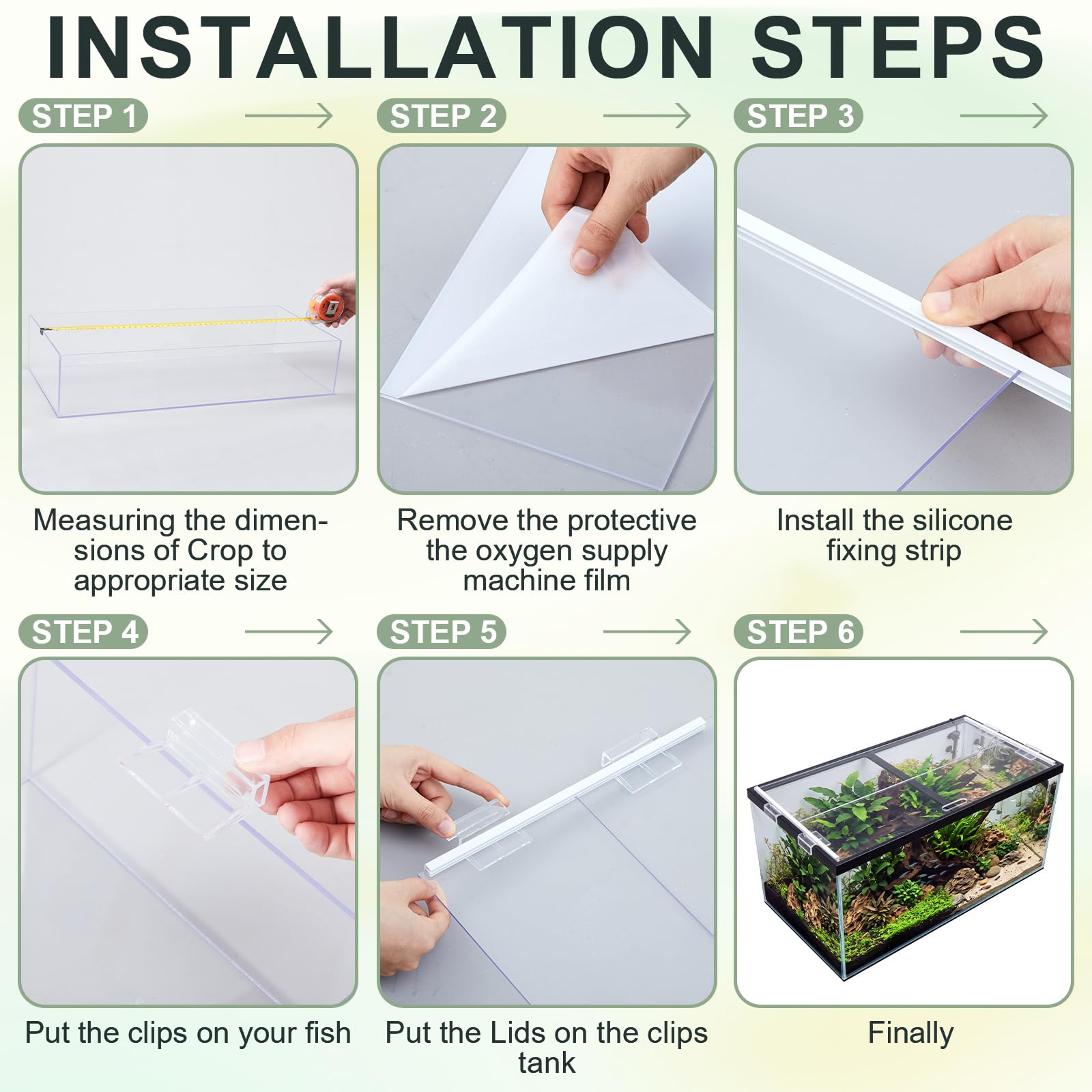 INSTALLATION STEPS

STEP 1

Measuring the dimensions of Crop to appropriate size

STEP 2

Remove the protective the oxygen supply machine film

STEP 3

Install the silicone fixing strip

STEP 4

Put the clips on your fish

STEP 5

Put the Lids on the clips tank

STEP 6

Finally