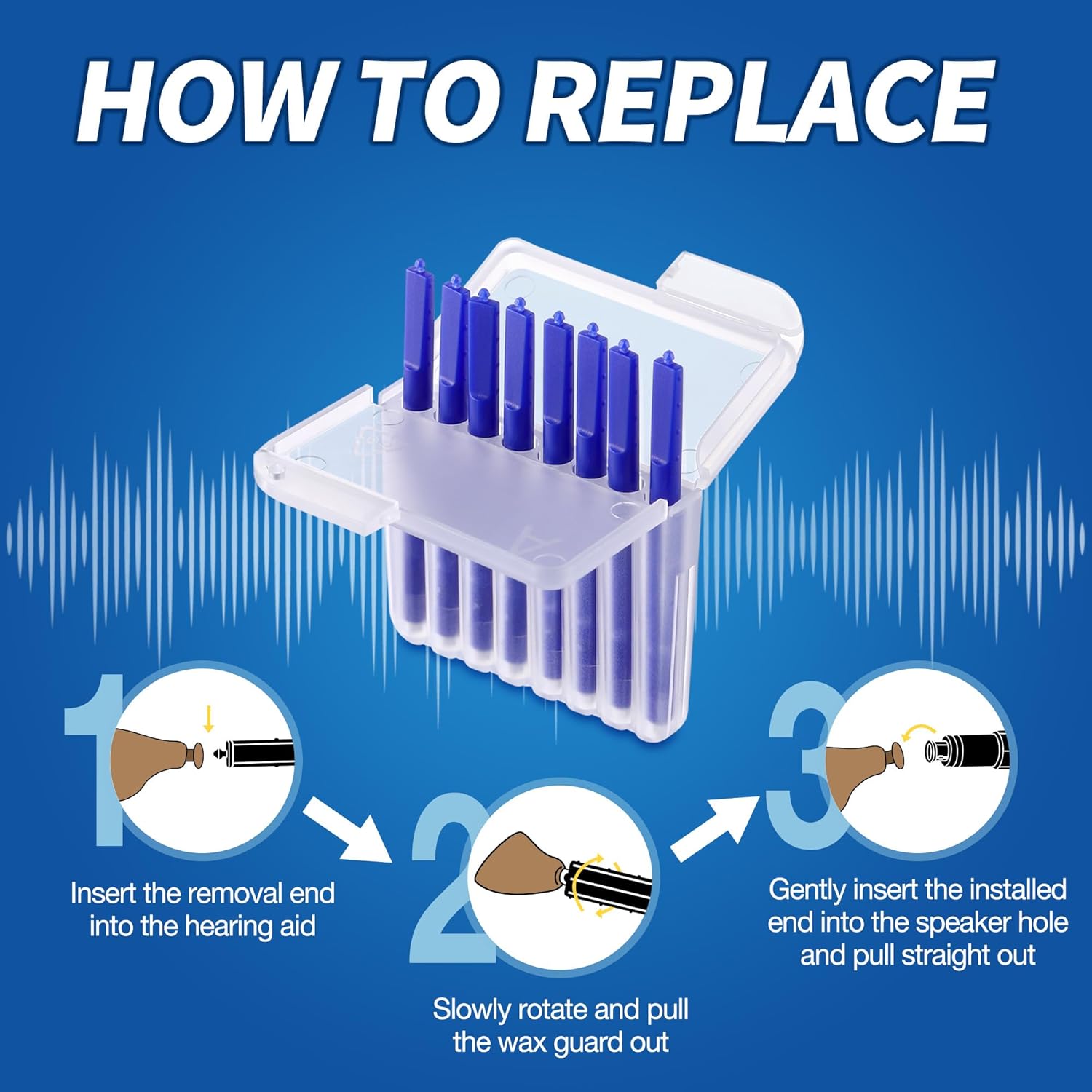 HOW TO REPLACE

1

Insert the removal end into the hearing aid

2

Slowly rotate and pull the wax guard out

3

Gently insert the installed end into the speaker hole and pull straight out