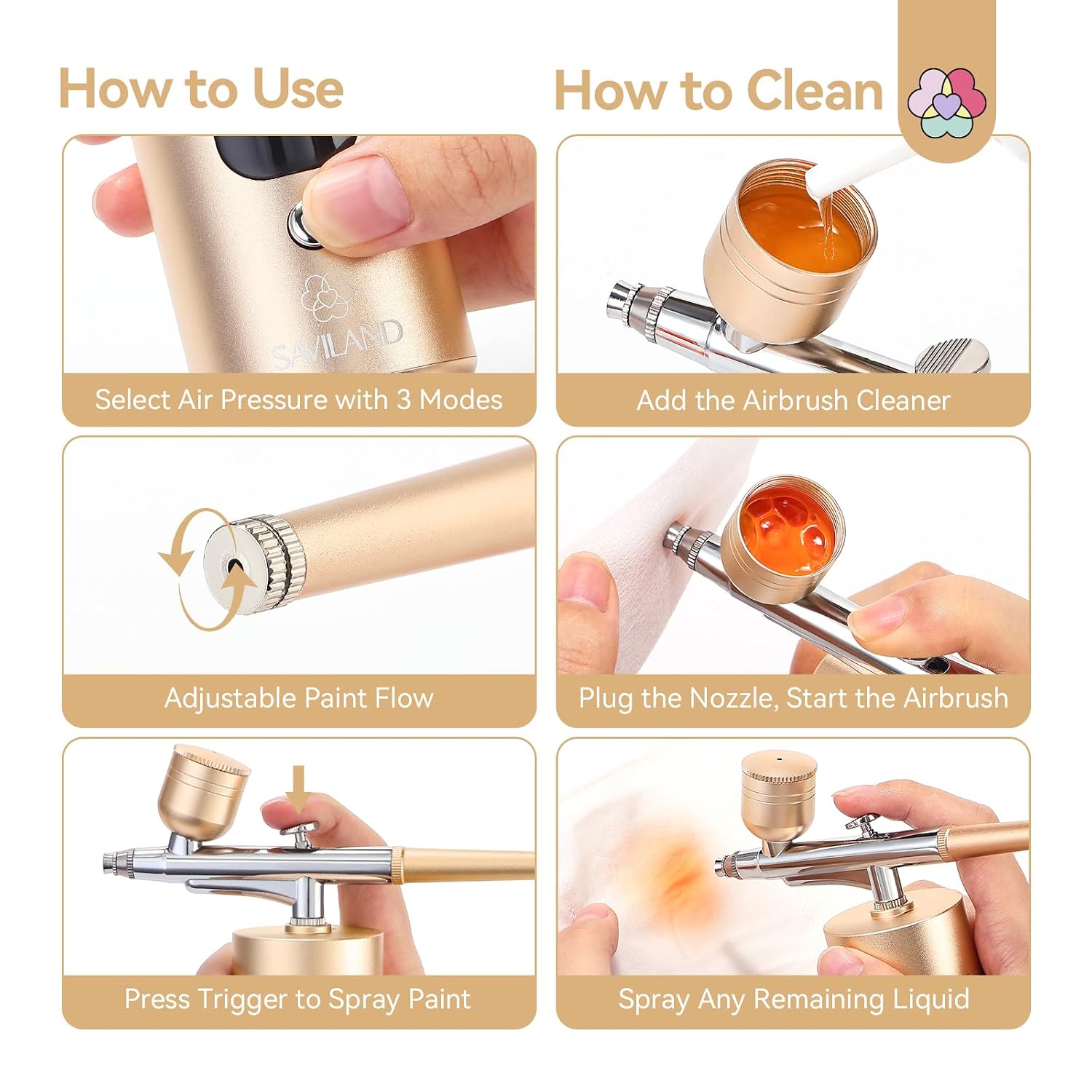 How to Use

SAVILAND

Select Air Pressure with 3 Modes

Adjustable Paint Flow

Press Trigger to Spray Paint

How to Clean

Add the Airbrush Cleaner

Plug the Nozzle, Start the Airbrush

Spray Any Remaining Liquid