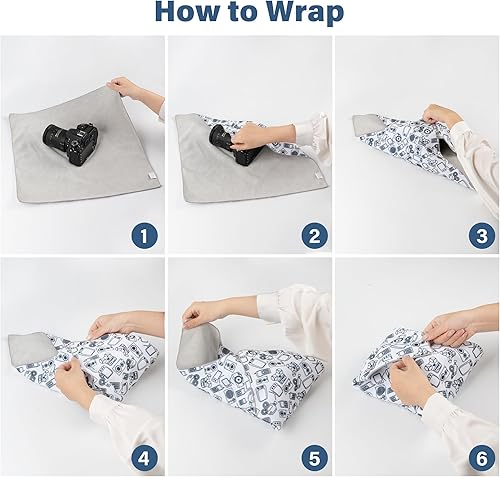 How to Wrap

1

2

3

4

5

6