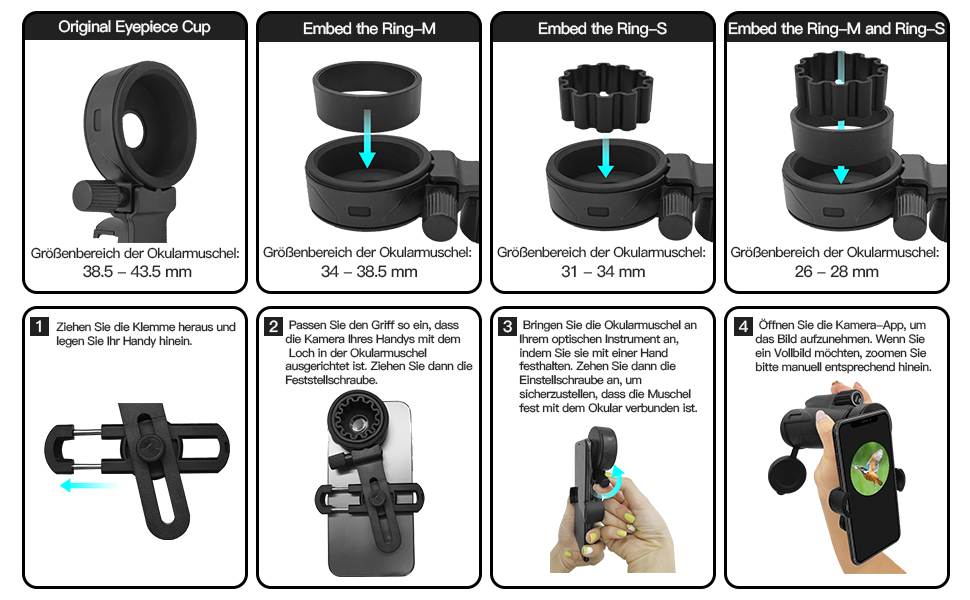 Original Eyepiece Cup

Größenbereich der Okularmuschel: 38.5 – 43.5 mm

Embed the Ring–M

Größenbereich der Okularmuschel: 34 – 38.5 mm

Embed the Ring–S

Größenbereich der Okularmuschel: 31 – 34 mm

Embed the Ring–M and Ring–S

Größenbereich der Okularmuschel: 26 – 28 mm

1 Ziehen Sie die Klemme heraus und legen Sie Ihr Handy hinein.

2 Passen Sie den Griff so ein, dass die Kamera Ihres Handys mit dem Loch in der Okularmuschel ausgerichtet ist. Ziehen Sie dann die Feststellschraube.

3 Bringen Sie die Okularmuschel an Ihrem optischen Instrument an, indem Sie sie mit einer Hand festhalten. Zehen Sie dann die Einstellschraube an, um sicherzustellen, dass die Muschel fest mit dem Okular verbunden ist.

4 Öffnen Sie die Kamera–App, um das Bild aufzunehmen. Wenn Sie ein Vollbild möchten, zoomen Sie bitte manuell entsprechend hinein.