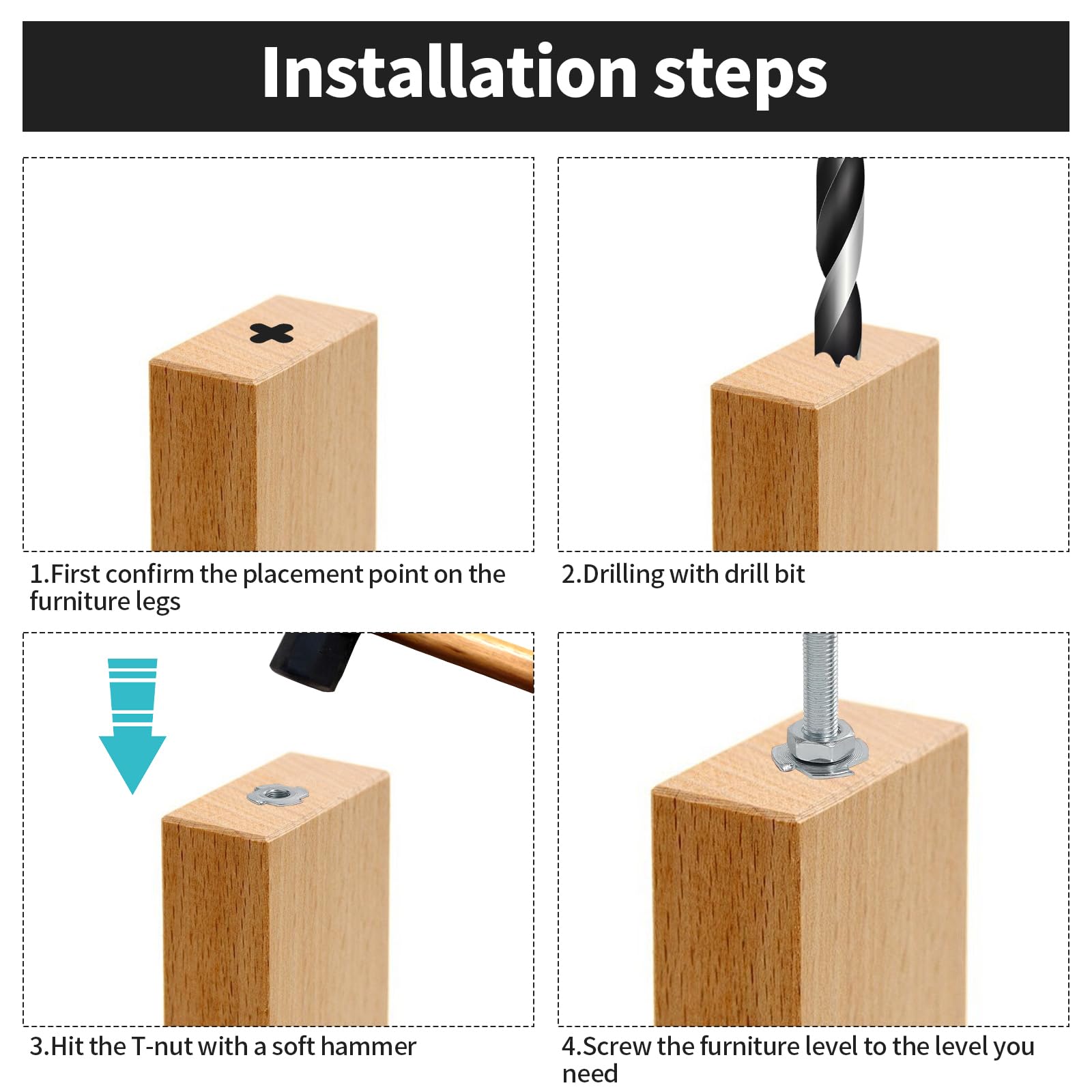 Installation steps

1.First confirm the placement point on the furniture legs

2.Drilling with drill bit

3.Hit the T-nut with a soft hammer

4.Screw the furniture level to the level you need