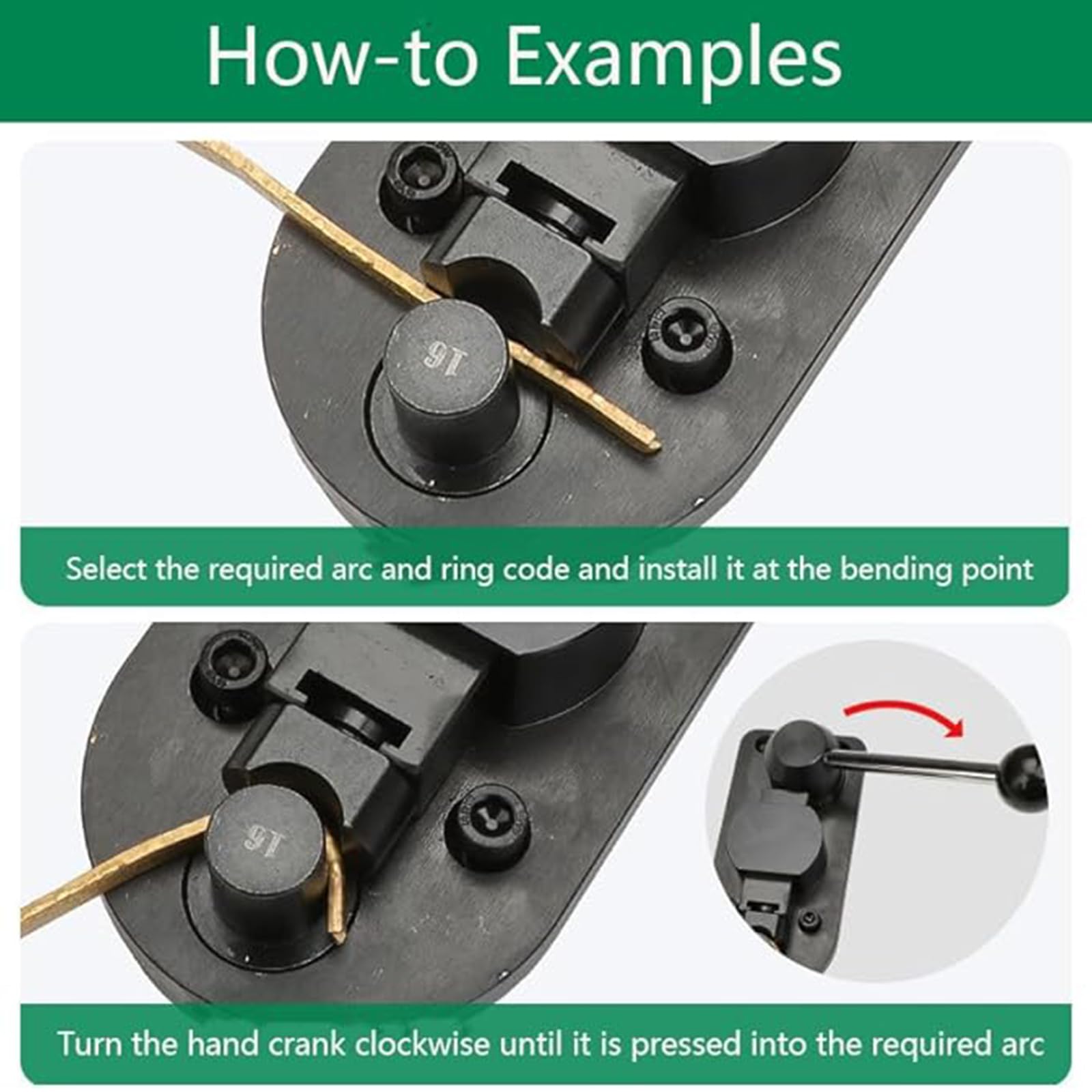 How-to Examples

16

Select the required arc and ring code and install it at the bending point

16

Turn the hand crank clockwise until it is pressed into the required arc