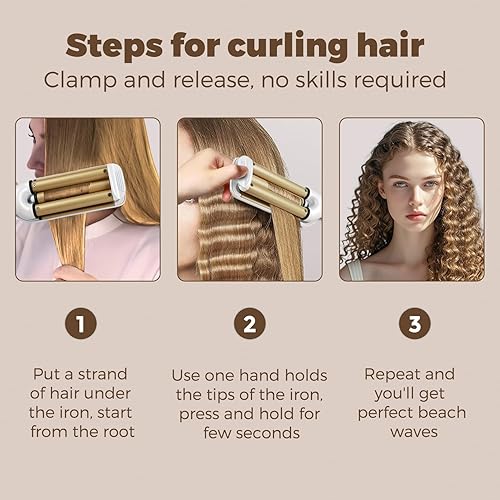 Steps for curling hair
Clamp and release, no skills required

1

Put a strand of hair under the iron, start from the root

2

Use one hand holds the tips of the iron, press and hold for few seconds

3

Repeat and you'll get perfect beach waves