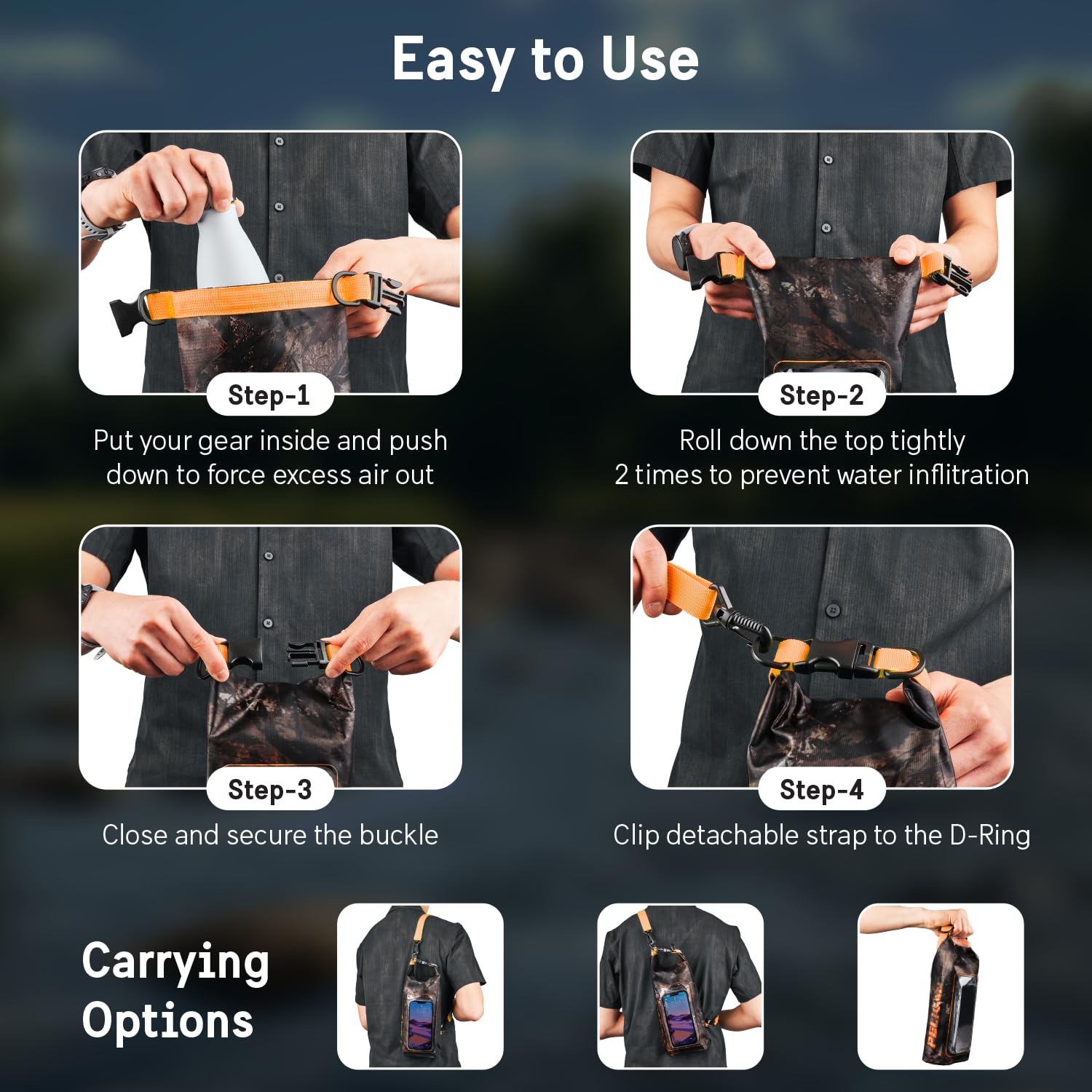 Easy to Use

Step-1

Put your gear inside and push down to force excess air out

Step-2

Roll down the top tightly 2 times to prevent water inflitration

Step-3

Close and secure the buckle

Step-4

Clip detachable strap to the D-Ring

Carrying Options

PELICAN