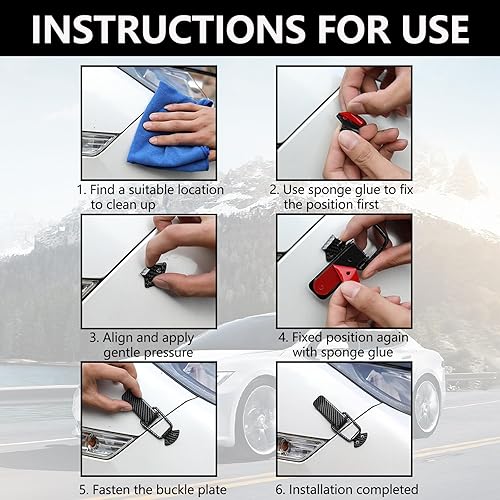 INSTRUCTIONS FOR USE

1. Find a suitable location to clean up

2. Use sponge glue to fix the position first

3. Align and apply gentle pressure

4. Fixed position again with sponge glue

5. Fasten the buckle plate

6. Installation completed