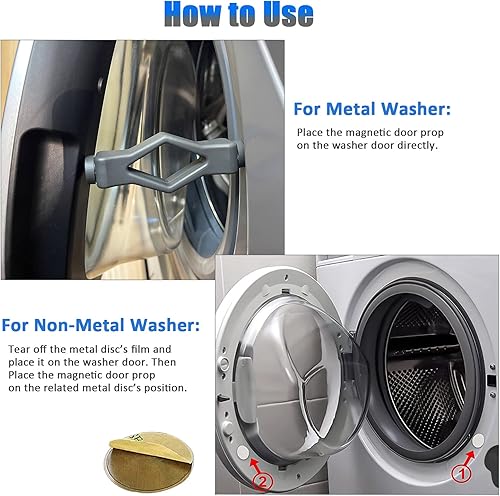 How to Use

For Metal Washer:

Place the magnetic door prop on the washer door directly.

For Non-Metal Washer:

Tear off the metal disc's film and place it on the washer door. Then Place the magnetic door prop on the related metal disc's position.

2

1