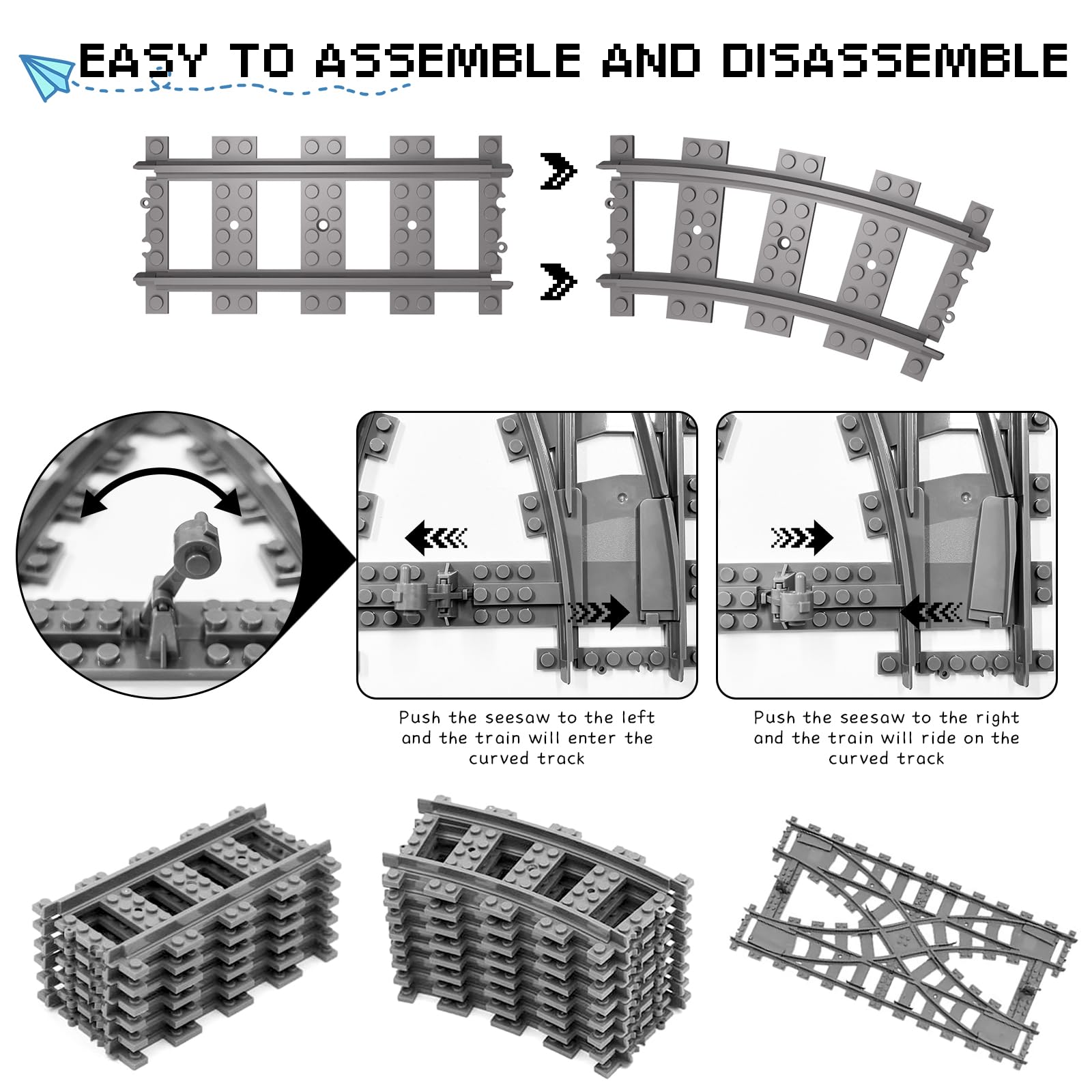 EASY TO ASSEMBLE AND DISASSEMBLE

Push the seesaw to the left and the train will enter the curved track

Push the seesaw to the right and the train will ride on the curved track