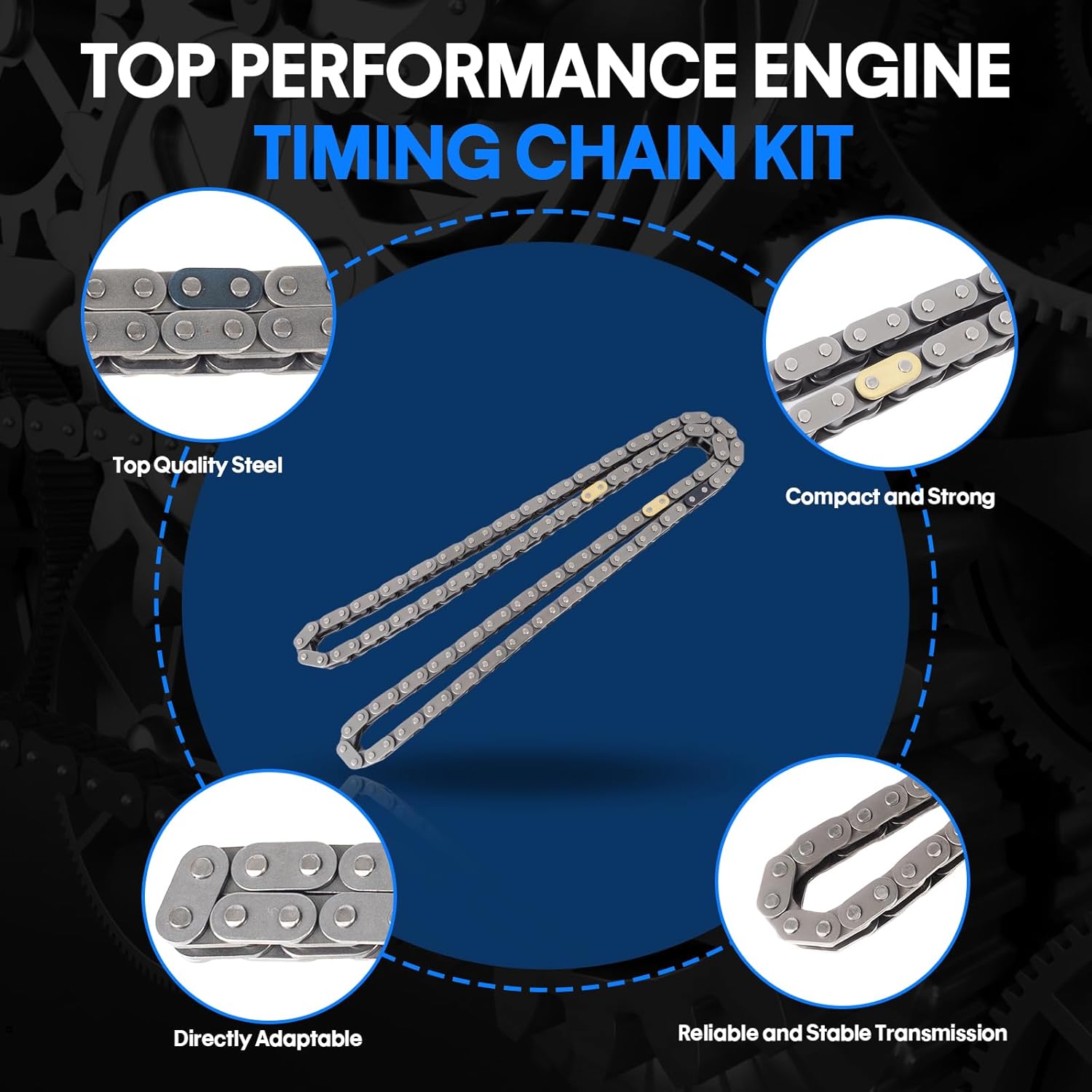 TOP PERFORMANCE ENGINE
TIMING CHAIN KIT

Top Quality Steel

Compact and Strong

Directly Adaptable

Reliable and Stable Transmission