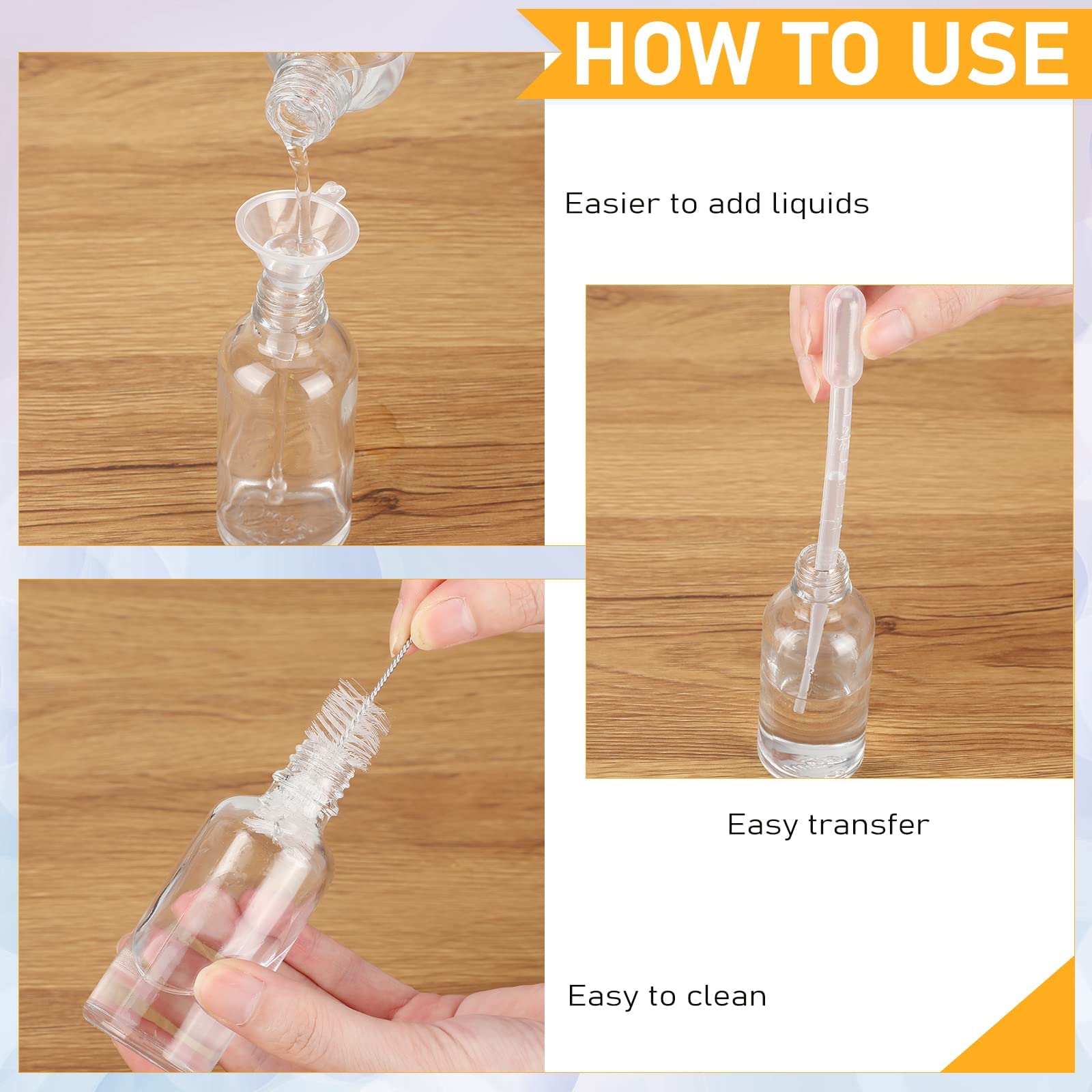 HOW TO USE

Easier to add liquids

Easy transfer

Easy to clean