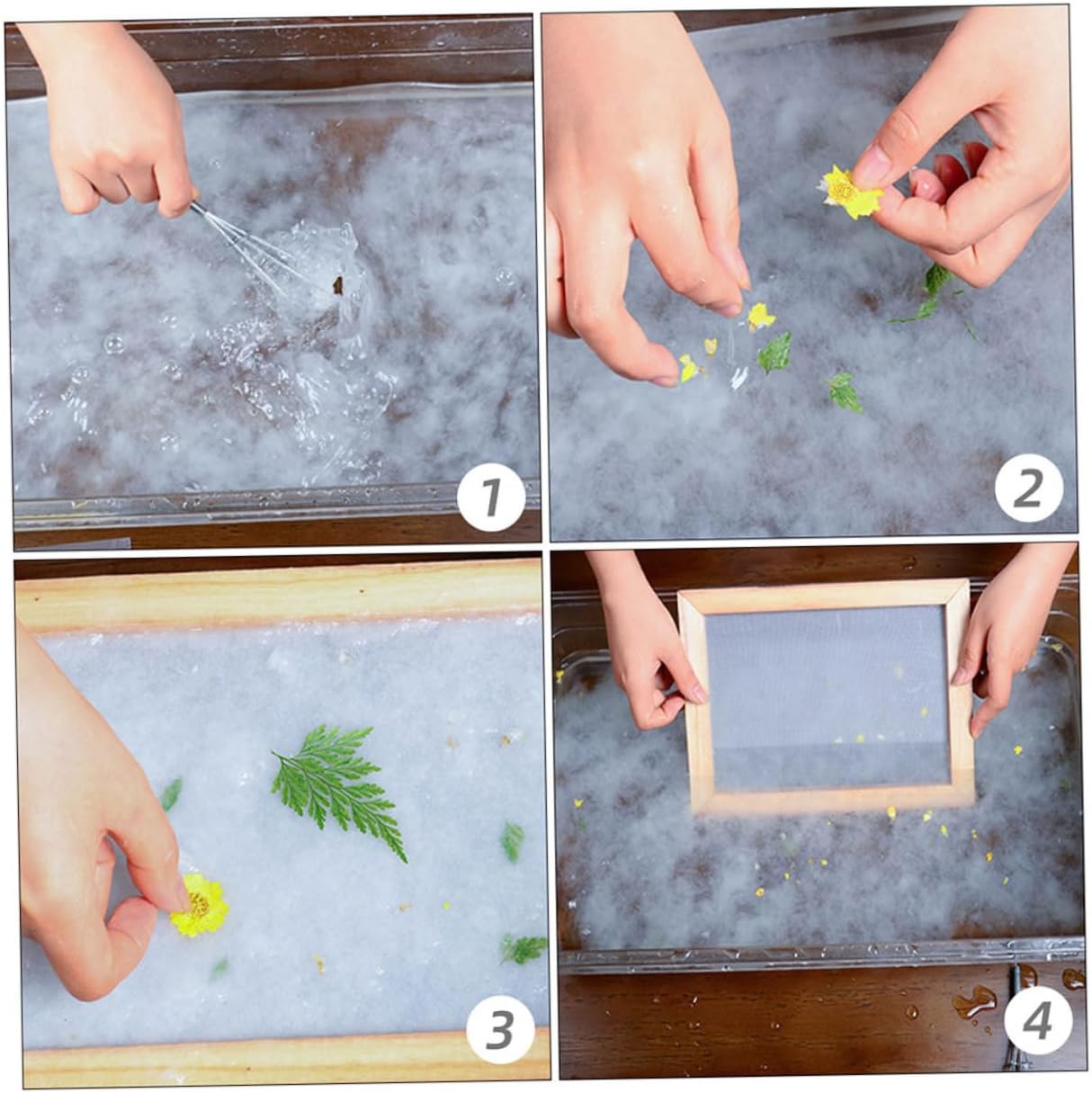 1

2

3

4