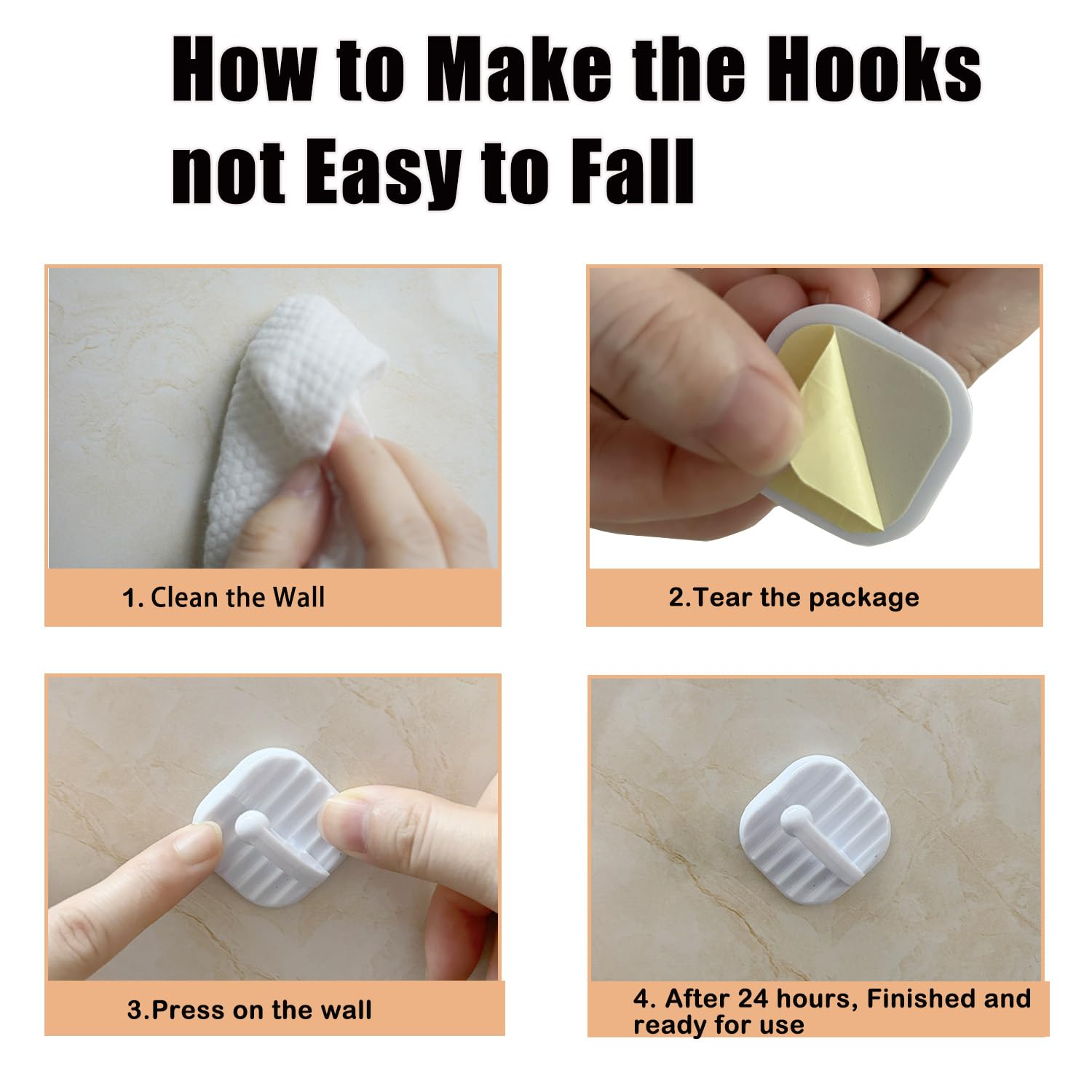 How to Make the Hooks not Easy to Fall

1. Clean the Wall

2.Tear the package

3.Press on the wall

4. After 24 hours, Finished and ready for use