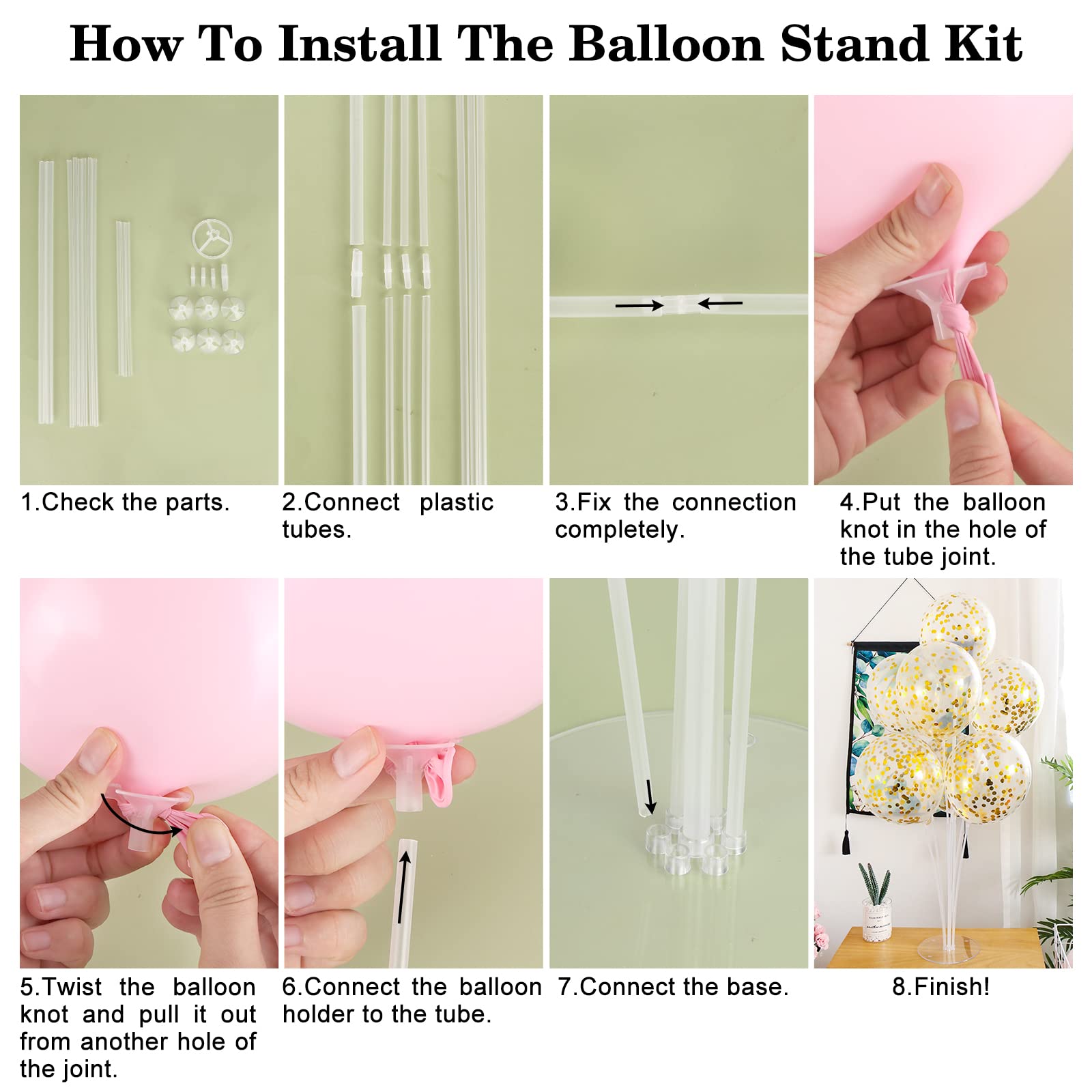 How To Install The Balloon Stand Kit

1.Check the parts.

2.Connect plastic tubes.

3.Fix the connection completely.

4.Put the balloon knot in the hole of the tube joint.

5.Twist the balloon knot and pull it out from another hole of the joint.

6.Connect the balloon holder to the tube.

7.Connect the base.

8.Finish!