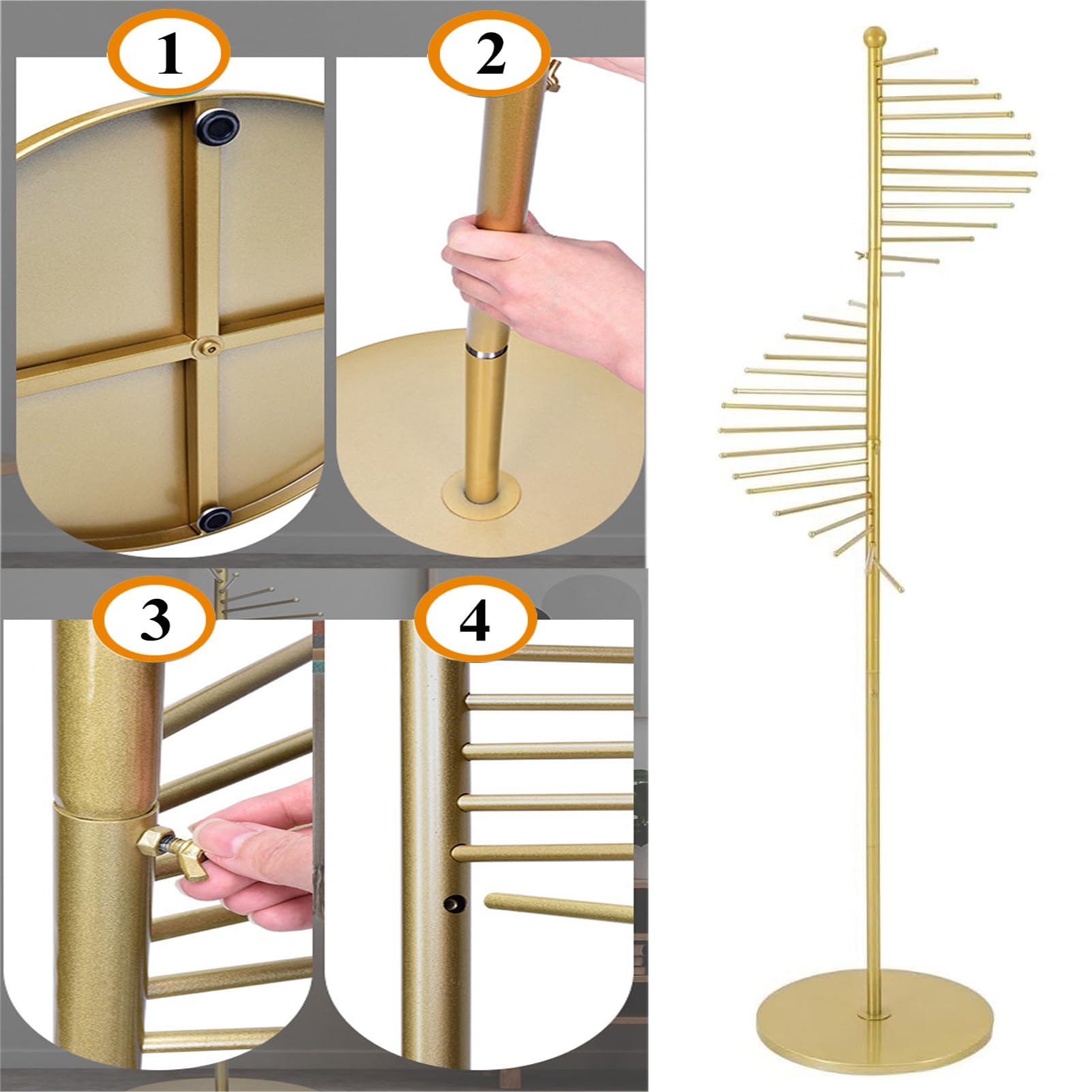 1

2

3

4