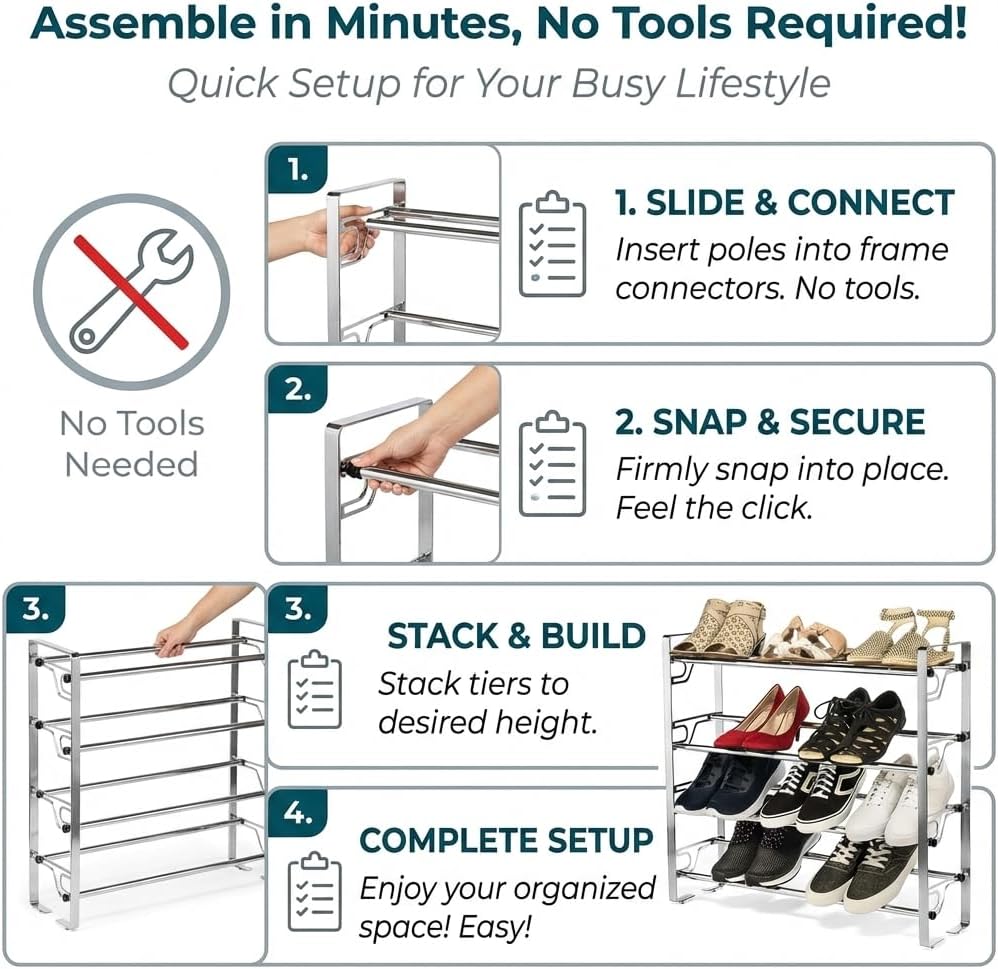 Assemble in Minutes, No Tools Required!

Quick Setup for Your Busy Lifestyle

No Tools Needed

1.

1. SLIDE & CONNECT

Insert poles into frame connectors. No tools.

2.

2. SNAP & SECURE

Firmly snap into place. Feel the click.

3.

3.

STACK & BUILD

Stack tiers to desired height.

4.

COMPLETE SETUP

Enjoy your organized space! Easy!