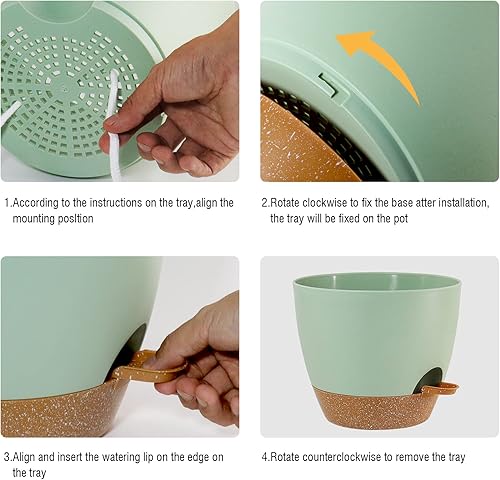 1.According to the instructions on the tray,align the mounting posltion

2.Rotate clockwise to fix the base atter installation, the tray will be fixed on the pot

3.Align and insert the watering lip on the edge on the tray

4.Rotate counterclockwise to remove the tray