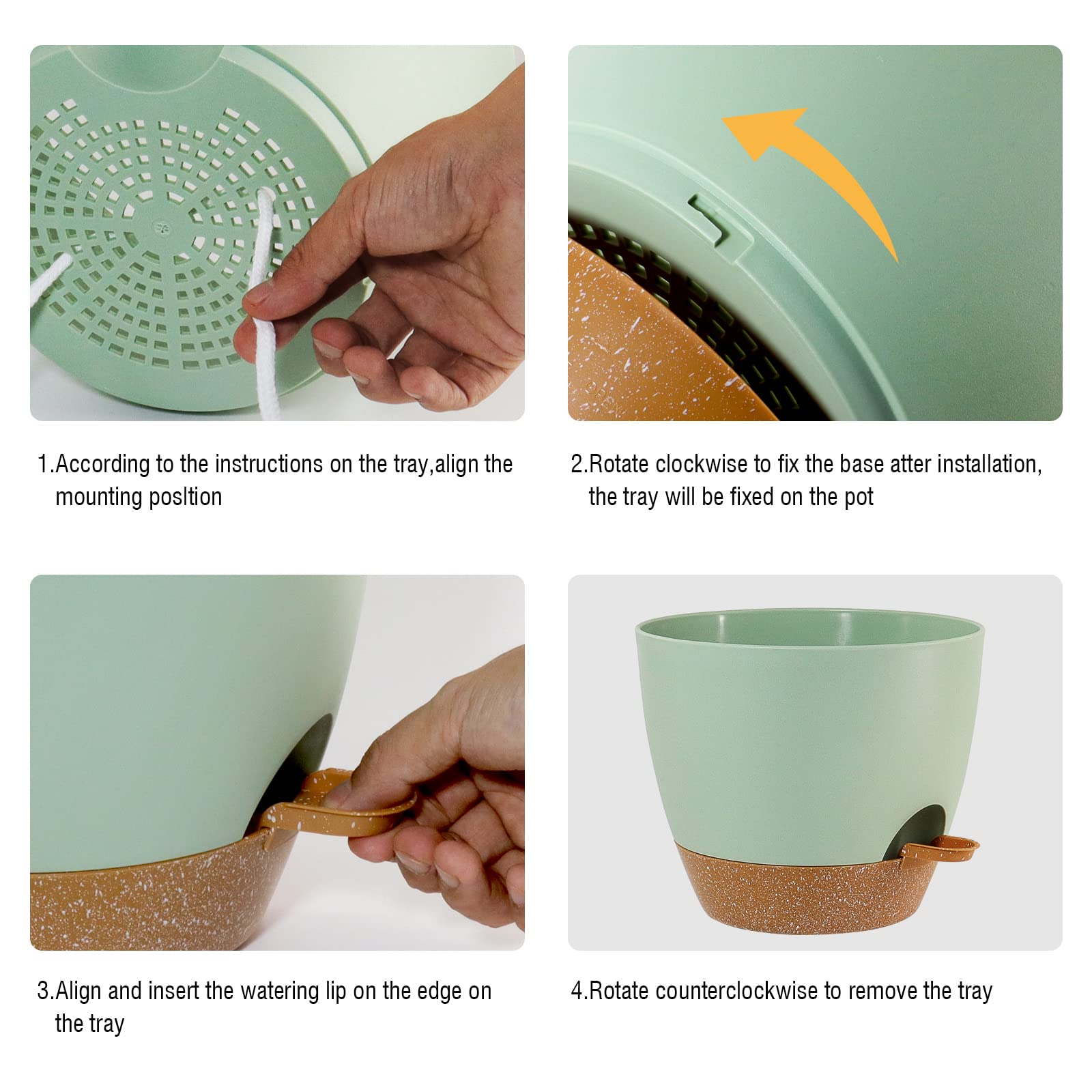 1.According to the instructions on the tray,align the mounting posltion

2.Rotate clockwise to fix the base atter installation, the tray will be fixed on the pot

3.Align and insert the watering lip on the edge on the tray

4.Rotate counterclockwise to remove the tray