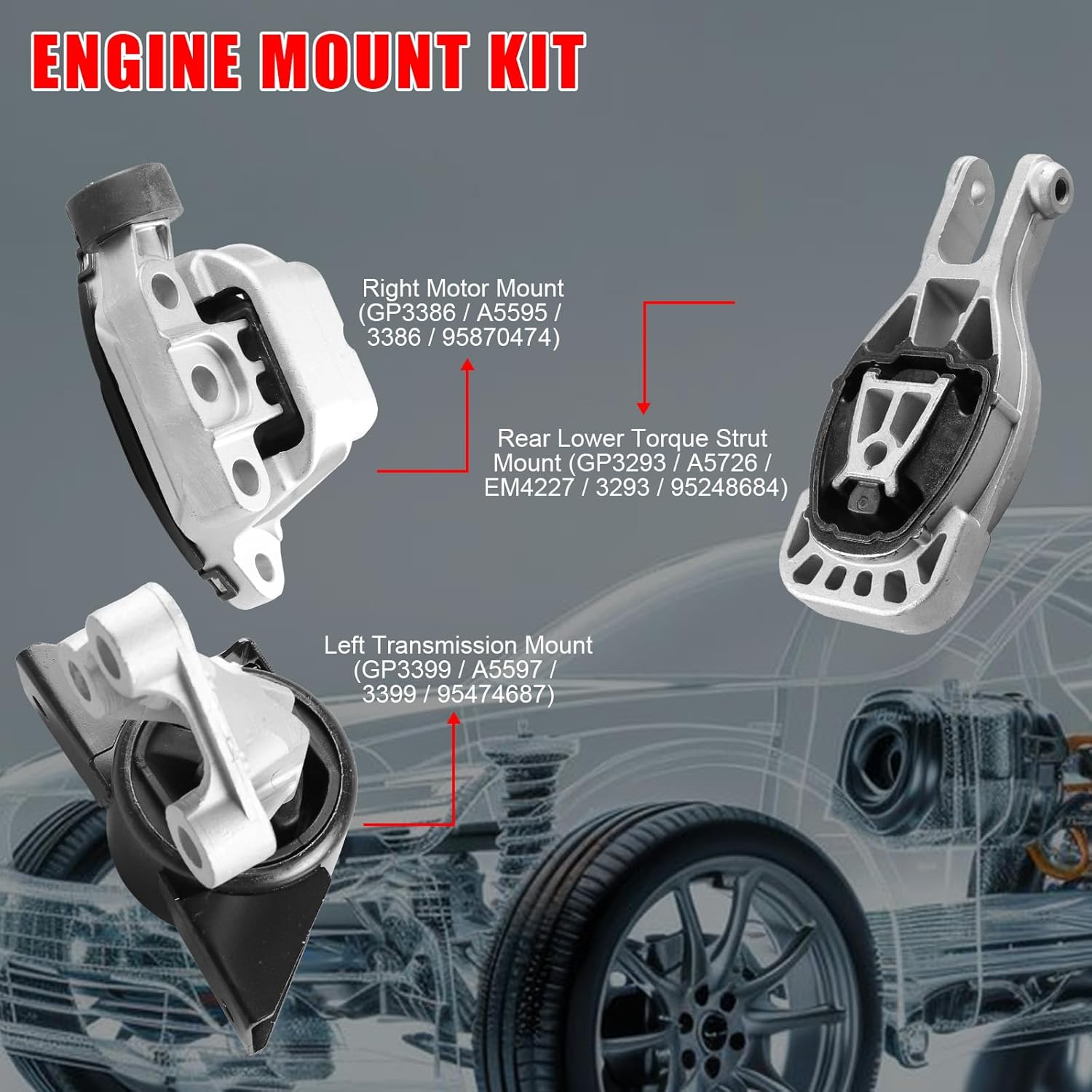 ENGINE MOUNT KIT

Right Motor Mount (GP3386 / A5595 / 3386 / 95870474)

Rear Lower Torque Strut Mount (GP3293 / A5726 / EM4227 / 3293 / 95248684)

Left Transmission Mount (GP3399 / A5597 / 3399 / 95474687)