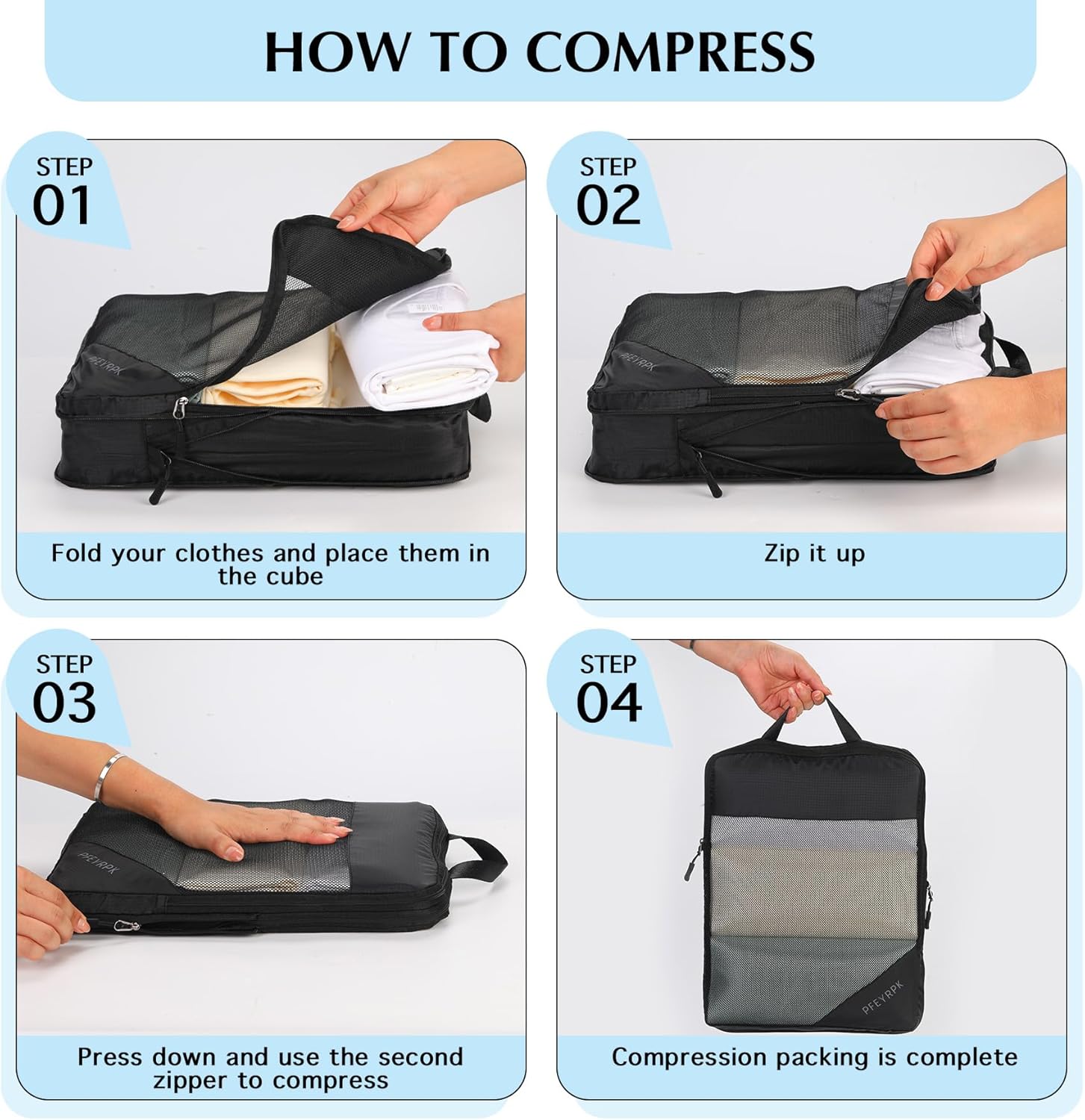 HOW TO COMPRESS

STEP 01

PFEYRPK

Fold your clothes and place them in the cube

STEP 02

PFEYRPK

Zip it up

STEP 03

PFEYRPK

Press down and use the second zipper to compress

STEP 04

PFEYRPK

Compression packing is complete