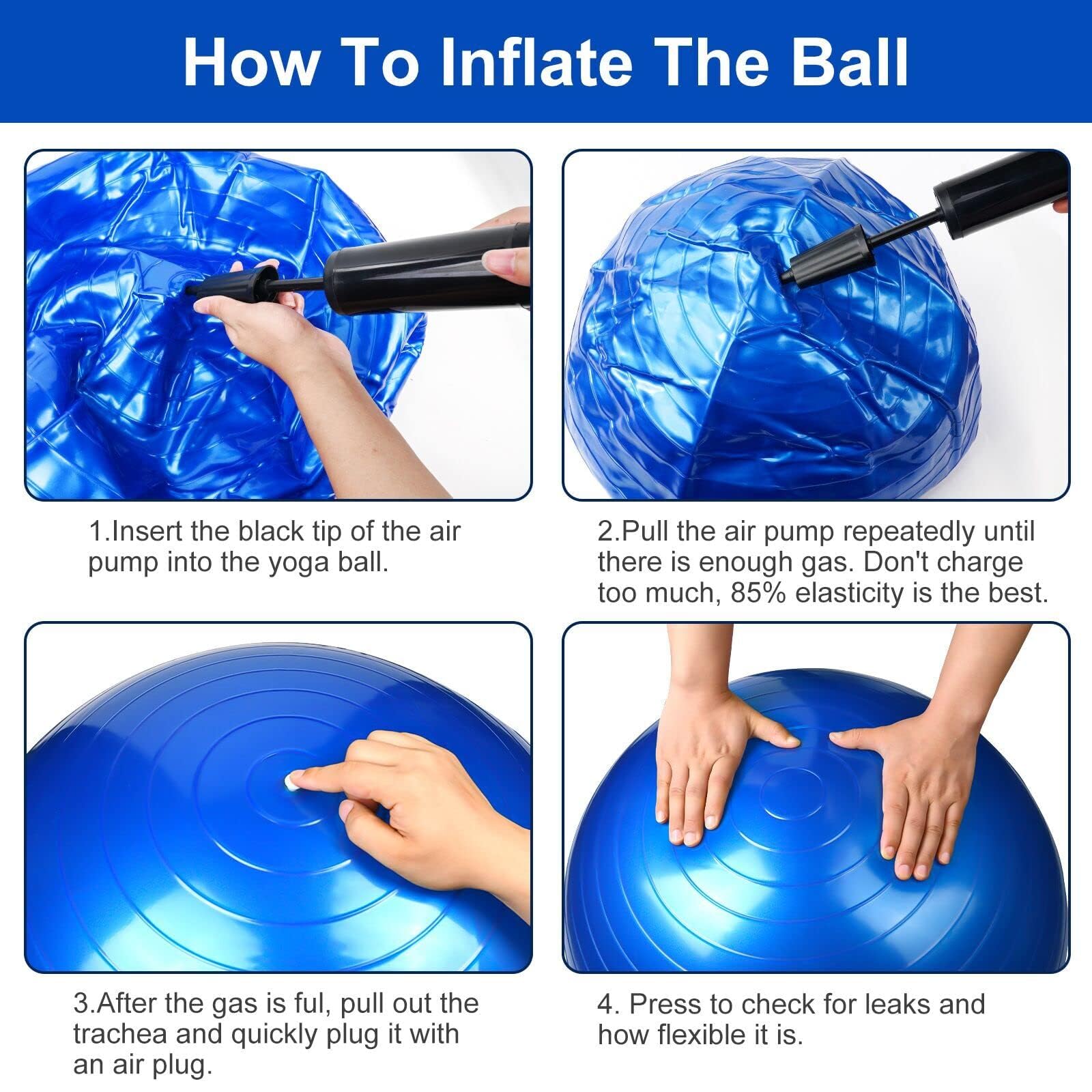 How To Inflate The Ball

1.Insert the black tip of the air pump into the yoga ball.

2.Pull the air pump repeatedly until there is enough gas. Don't charge too much, 85% elasticity is the best.

3.After the gas is ful, pull out the trachea and quickly plug it with an air plug.

4. Press to check for leaks and how flexible it is.