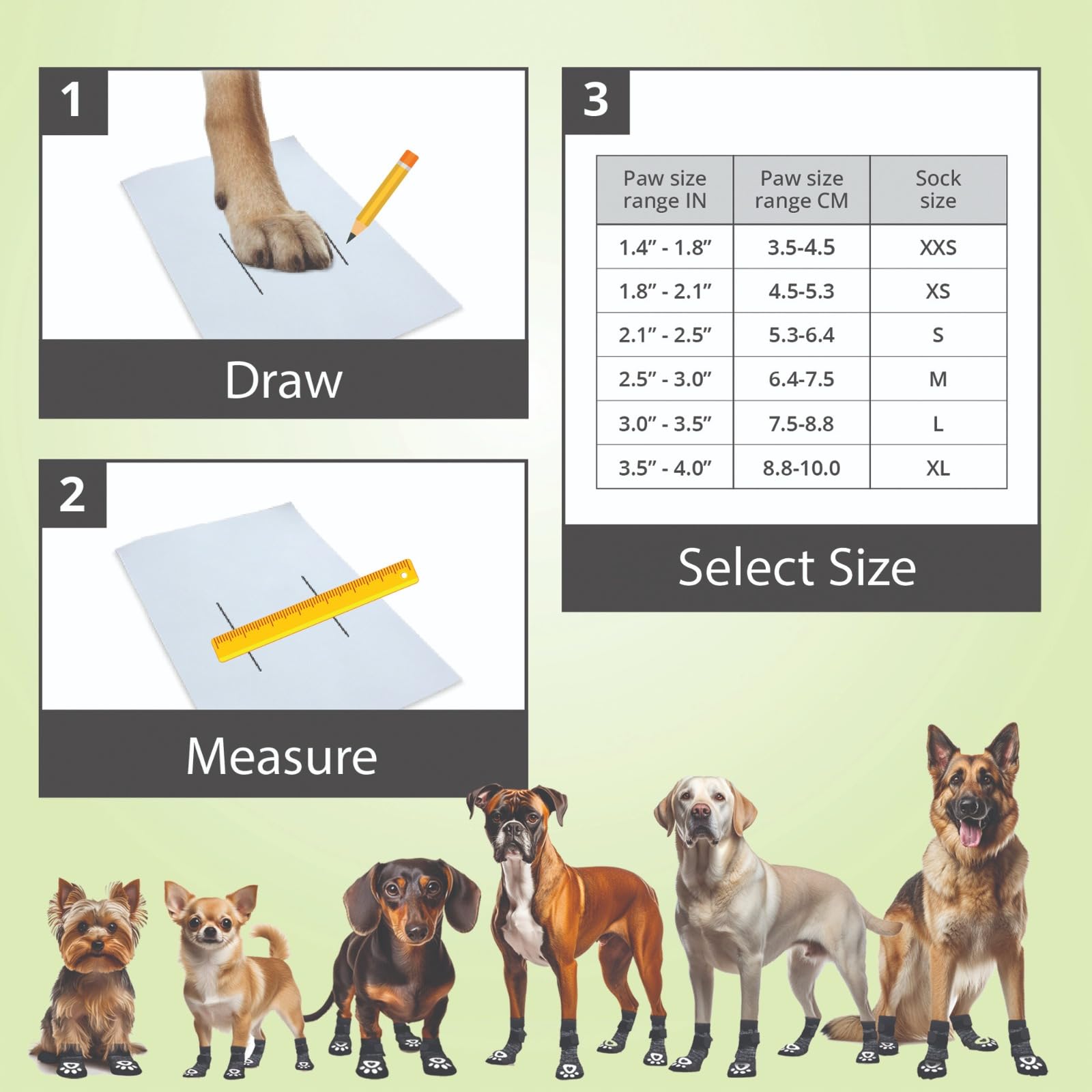 1

Draw

2

Measure

3

| Paw size range IN | Paw size range CM | Sock size |
|---|---|---|
| 1.4” - 1.8” | 3.5-4.5 | XXS |
| 1.8” - 2.1” | 4.5-5.3 | XS |
| 2.1” - 2.5” | 5.3-6.4 | S |
| 2.5” - 3.0” | 6.4-7.5 | M |
| 3.0” - 3.5” | 7.5-8.8 | L |
| 3.5” - 4.0” | 8.8-10.0 | XL |

Select Size