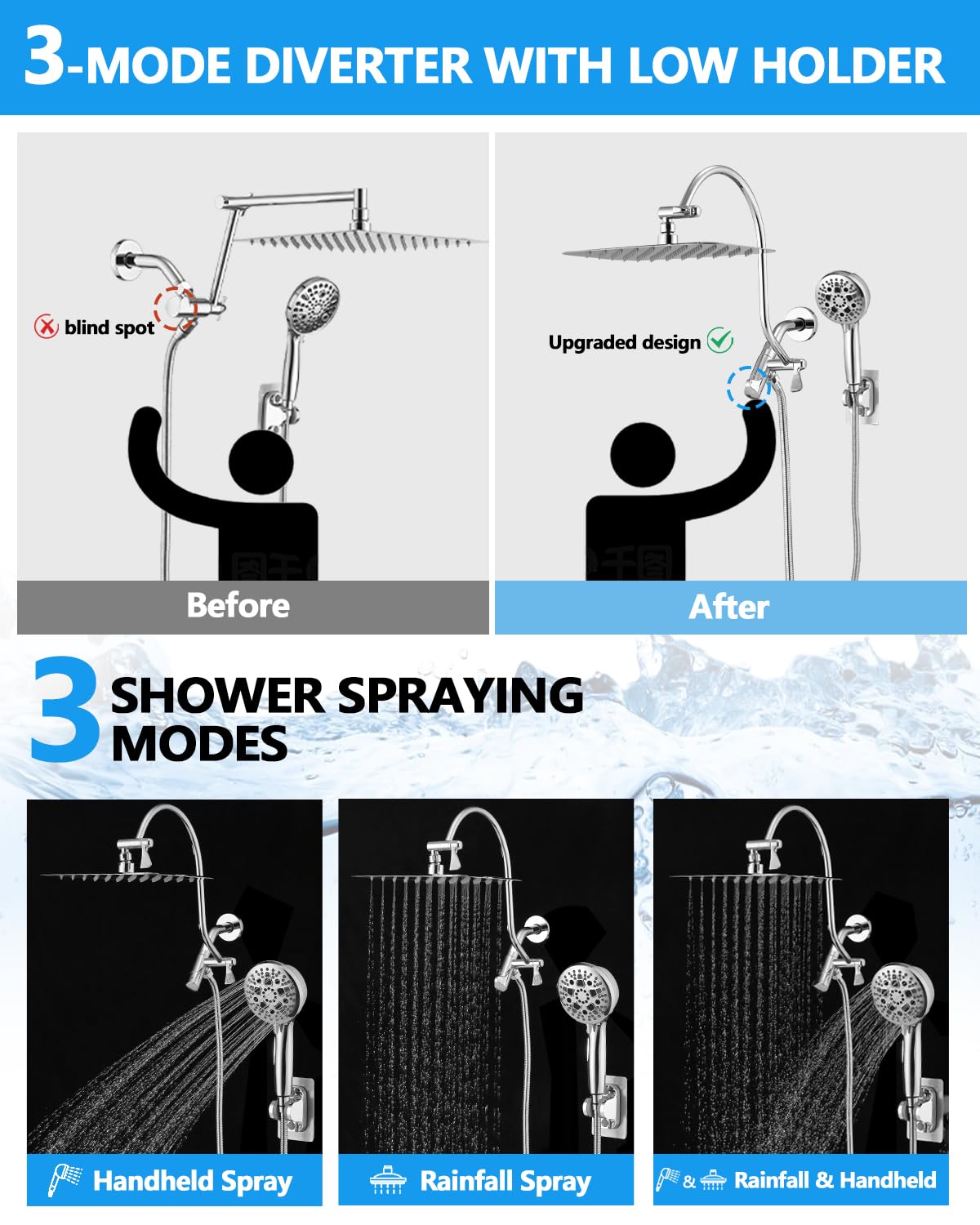 3-MODE DIVERTER WITH LOW HOLDER

blind spot

Upgraded design

Before

After

3 SHOWER SPRAYING MODES

Handheld Spray

Rainfall Spray

& Rainfall & Handheld