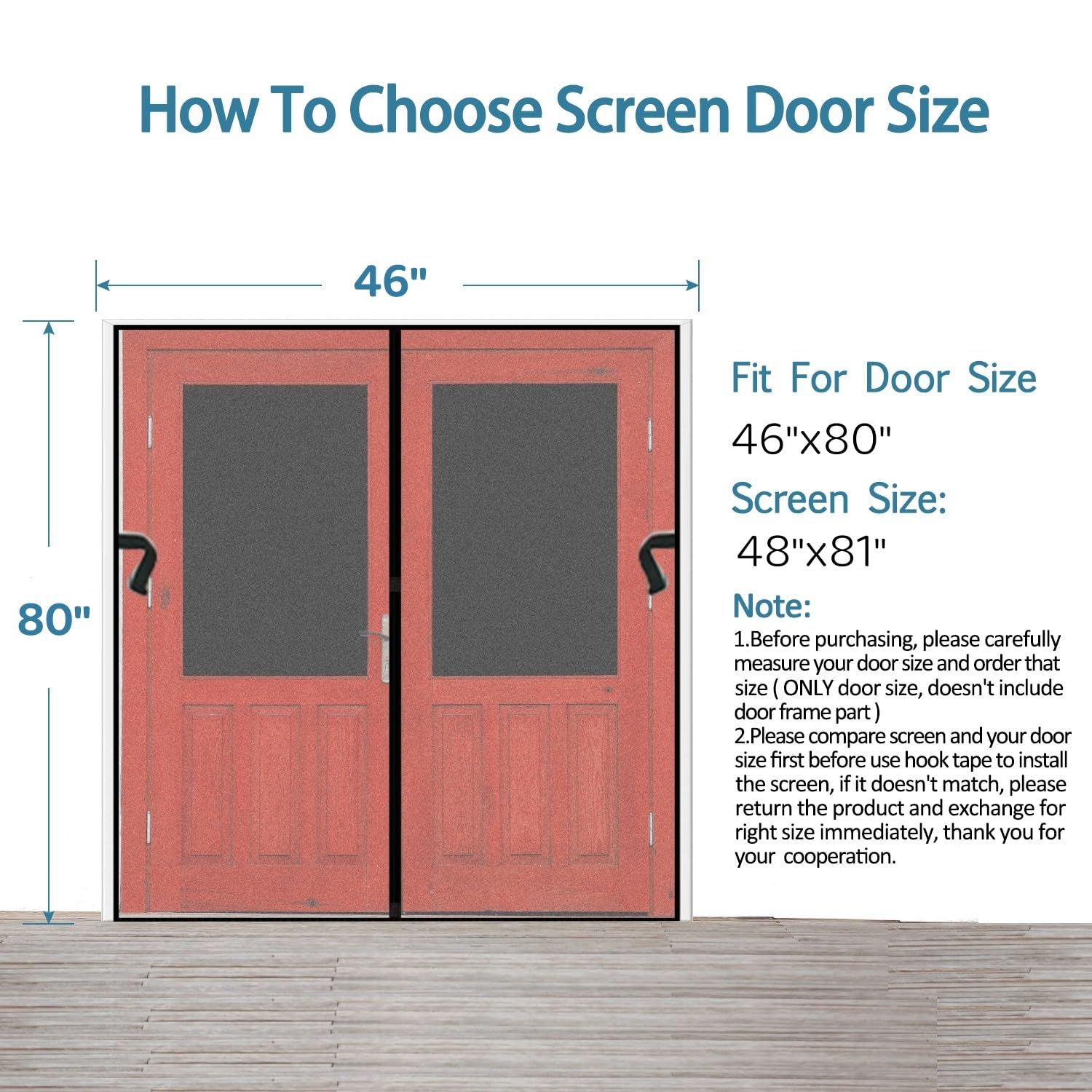 How To Choose Screen Door Size

46"

80"

Fit For Door Size
46"x80"
Screen Size:
48"x81"

Note:
1.Before purchasing, please carefully measure your door size and order that size ( ONLY door size, doesn't include door frame part )
2.Please compare screen and your door size first before use hook tape to install the screen, if it doesn't match, please return the product and exchange for right size immediately, thank you for your cooperation.