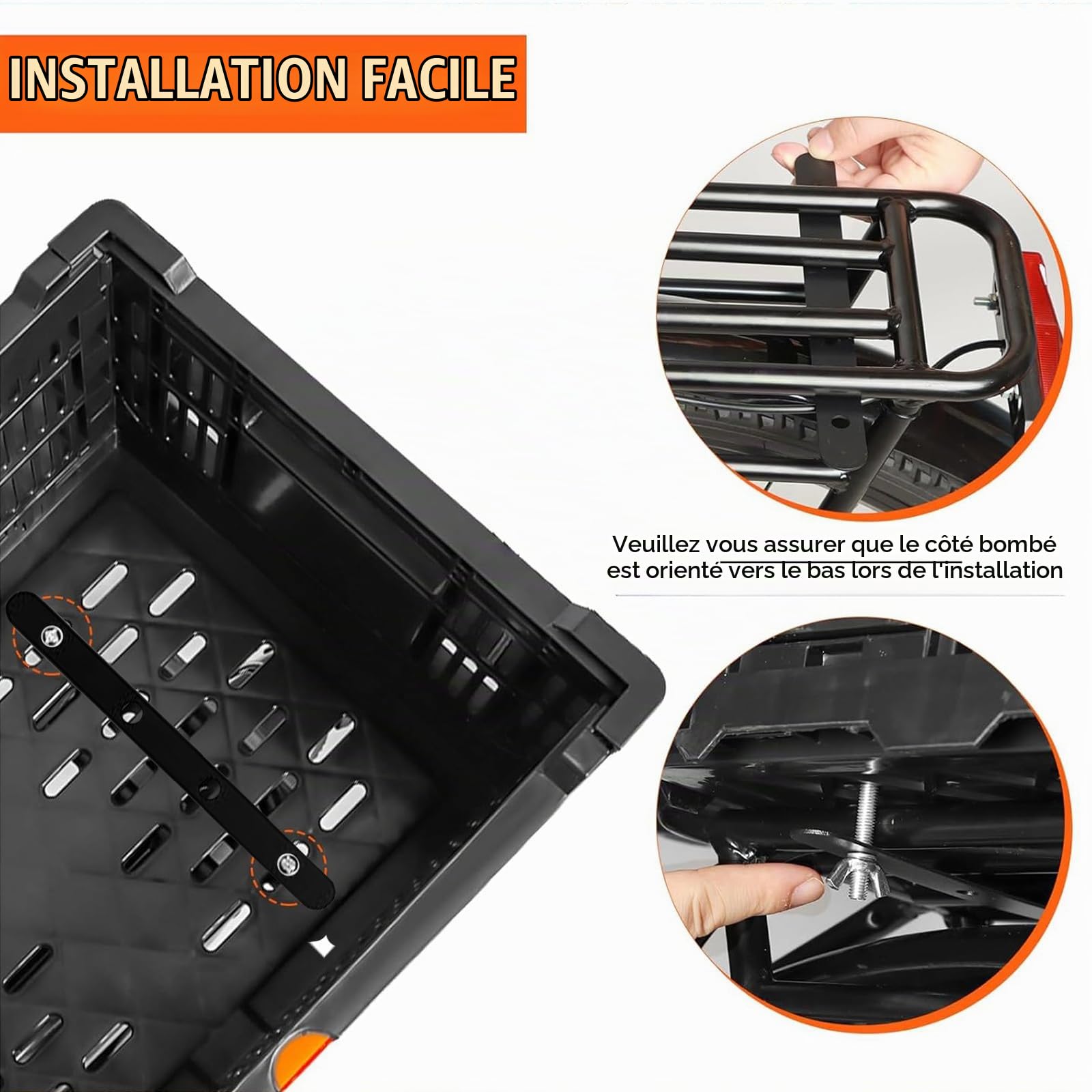 INSTALLATION FACILE

Veuillez vous assurer que le côté bombé est orienté vers le bas lors de l'installation