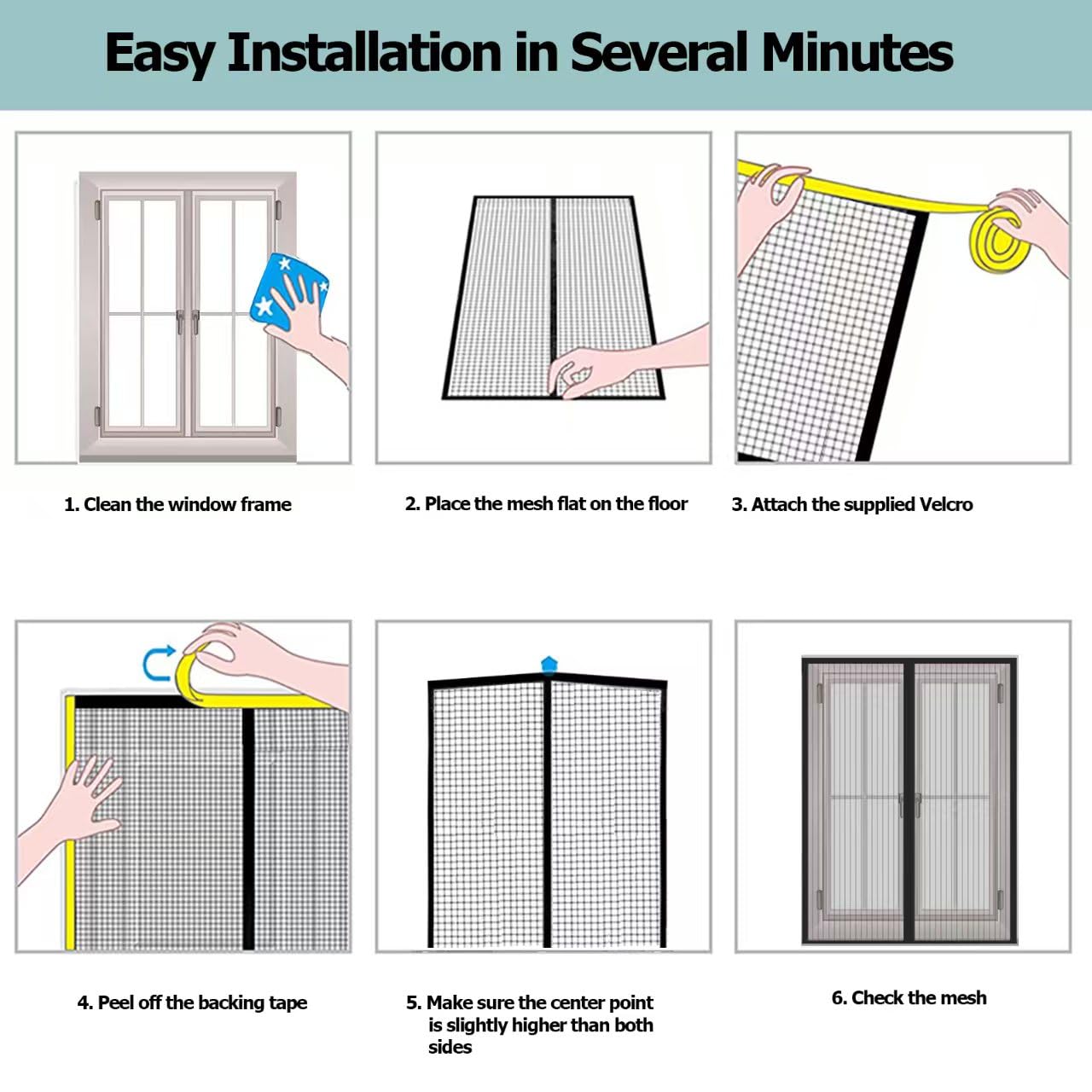 Easy Installation in Several Minutes

1. Clean the window frame

2. Place the mesh flat on the floor

3. Attach the supplied Velcro

4. Peel off the backing tape

5. Make sure the center point is slightly higher than both sides

6. Check the mesh