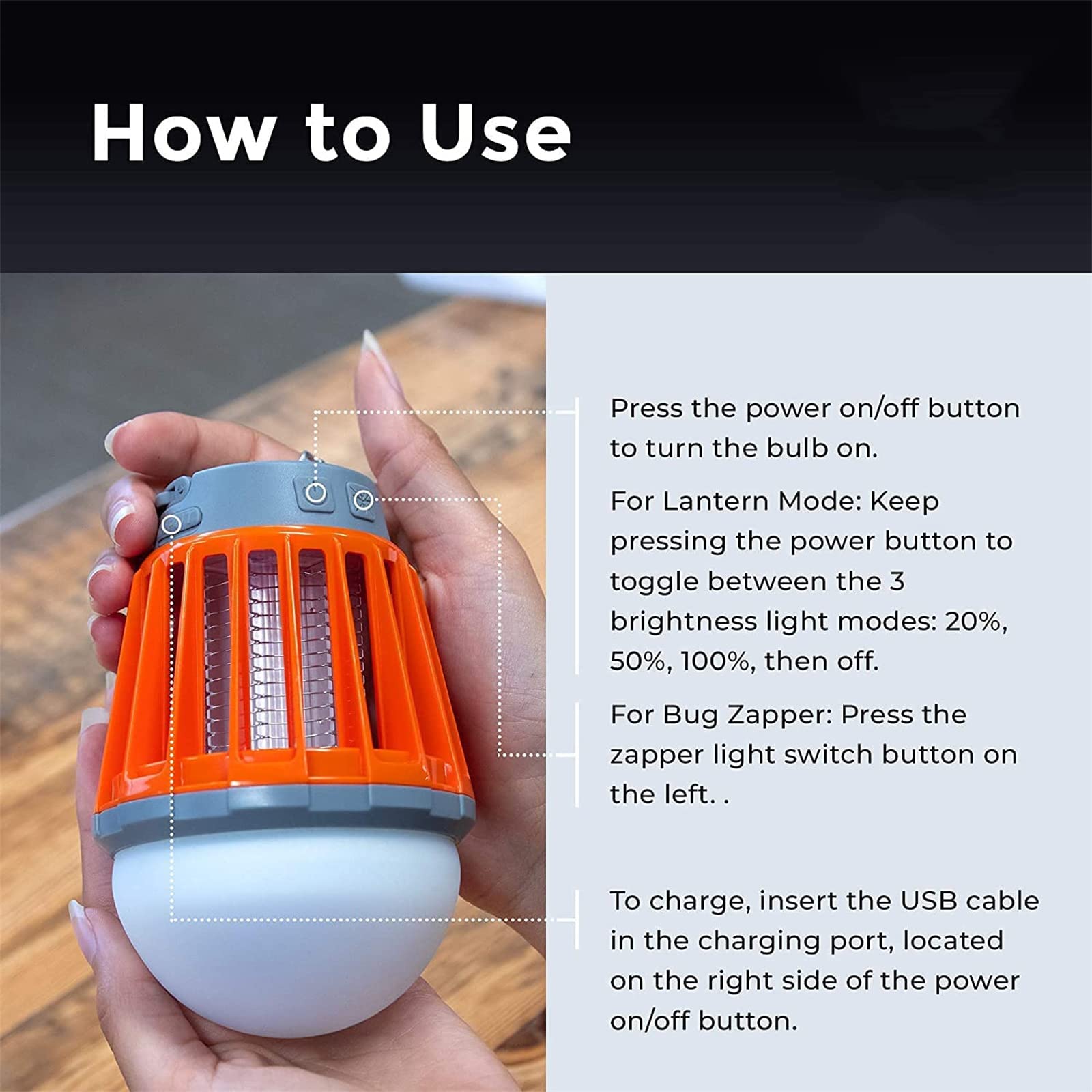 How to Use

Press the power on/off button to turn the bulb on.

For Lantern Mode: Keep pressing the power button to toggle between the 3 brightness light modes: 20%, 50%, 100%, then off.

For Bug Zapper: Press the zapper light switch button on the left. .

To charge, insert the USB cable in the charging port, located on the right side of the power on/off button.