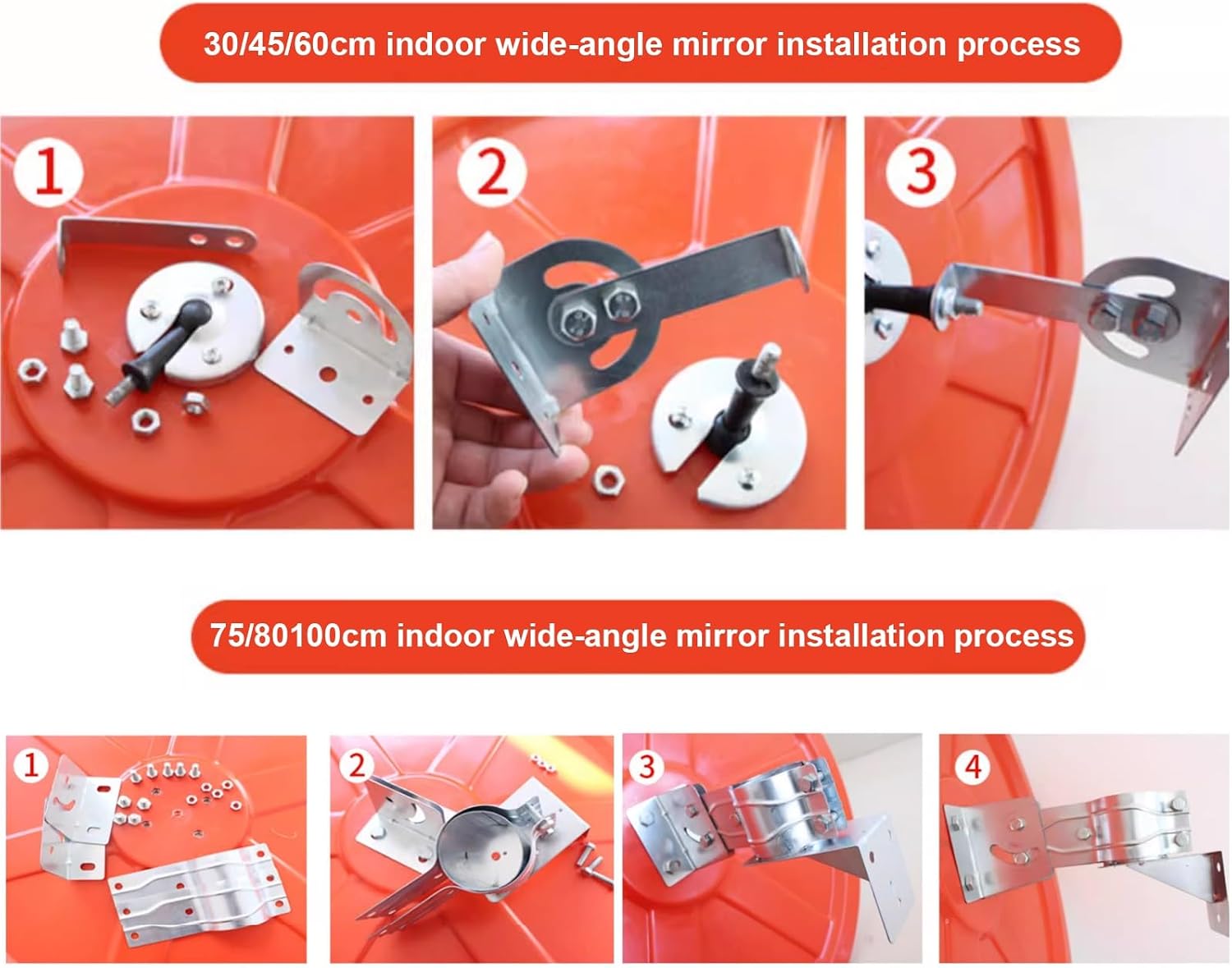 30/45/60cm indoor wide-angle mirror installation process

1

2

3

75/80100cm indoor wide-angle mirror installation process

1

2

3

4