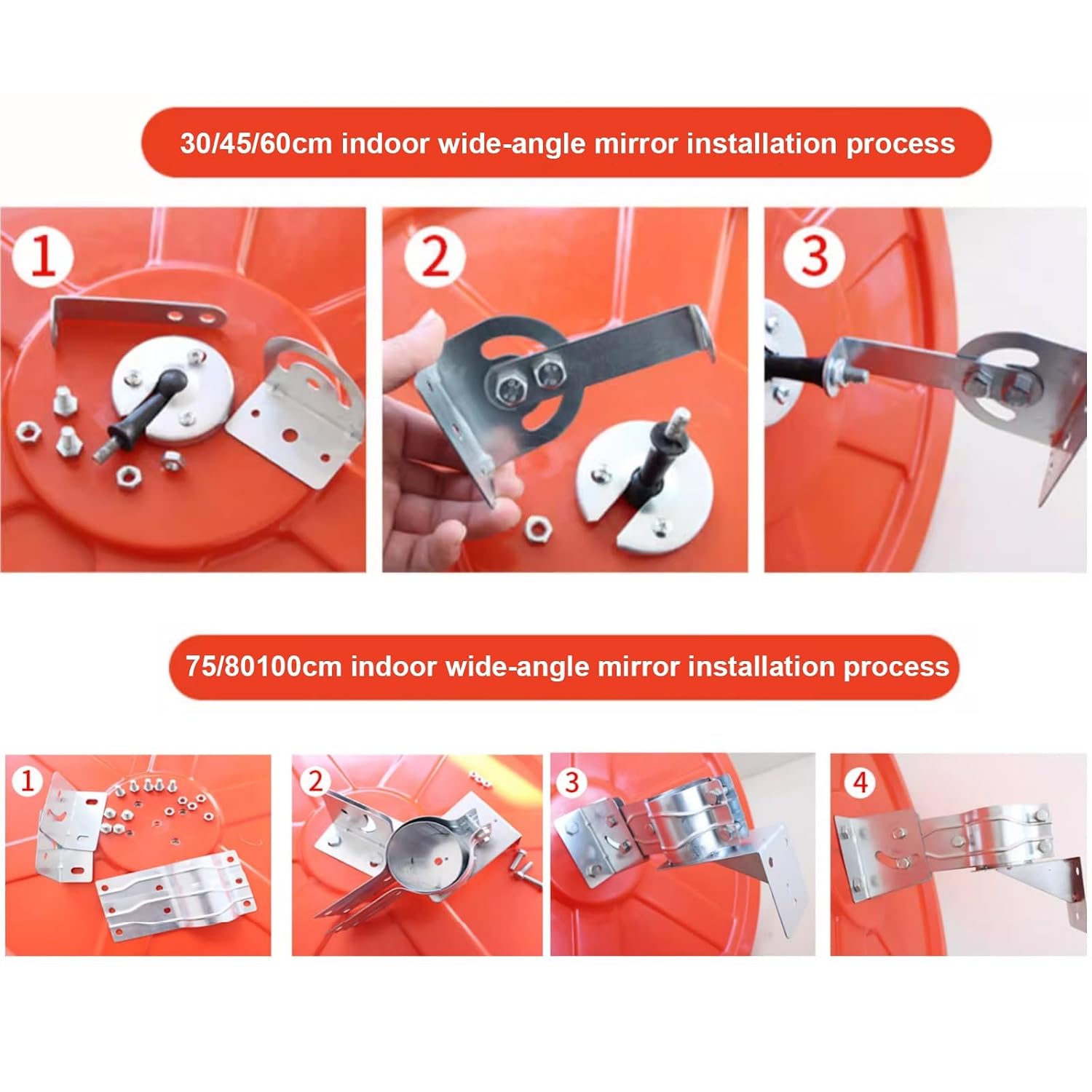 30/45/60cm indoor wide-angle mirror installation process

1

2

3

75/80100cm indoor wide-angle mirror installation process

1

2

3

4