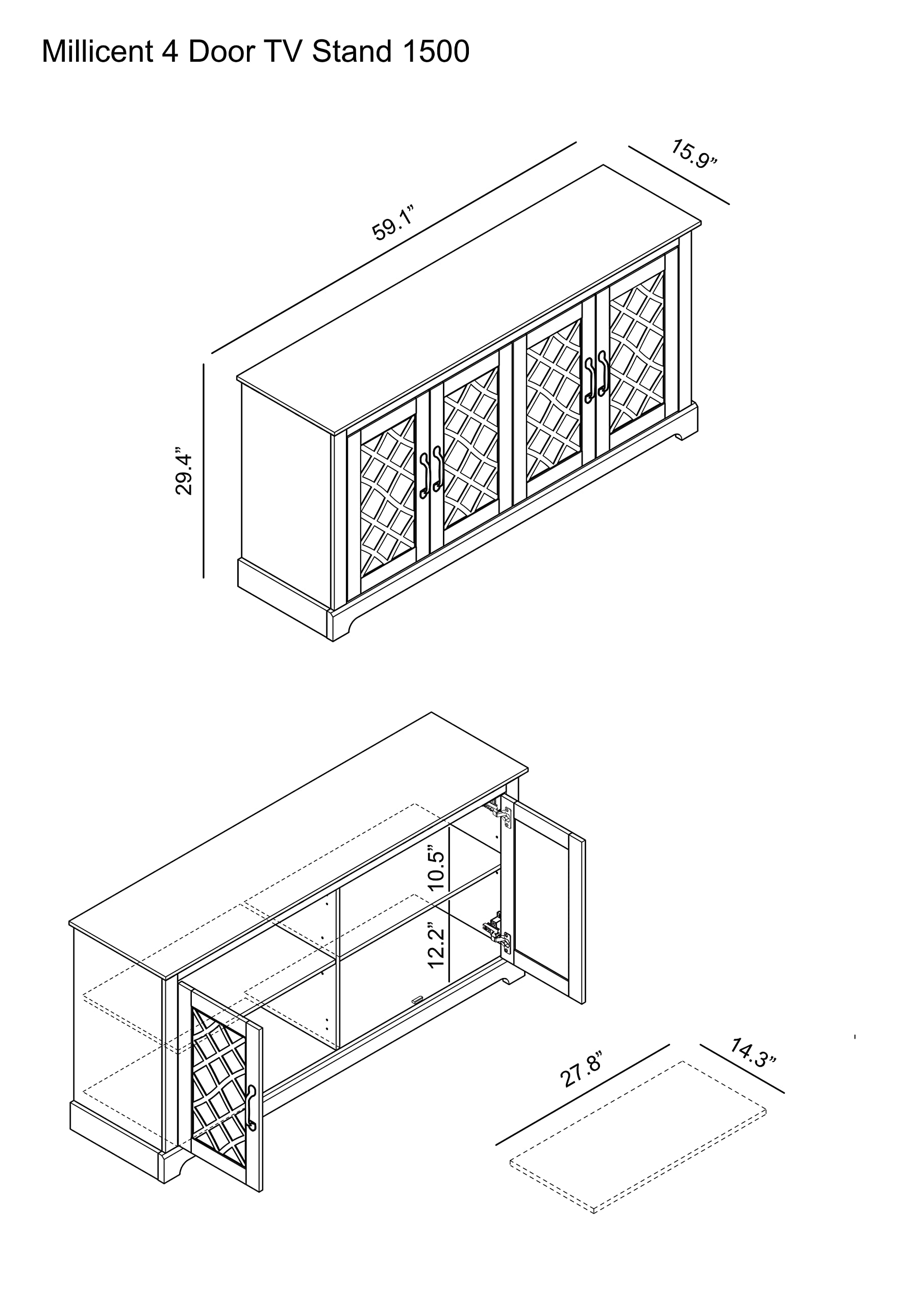 Millicent 4 Door TV Stand 1500

59.1”

15.9”

29.4”

10.5”

12.2”

27.8”

14.3”