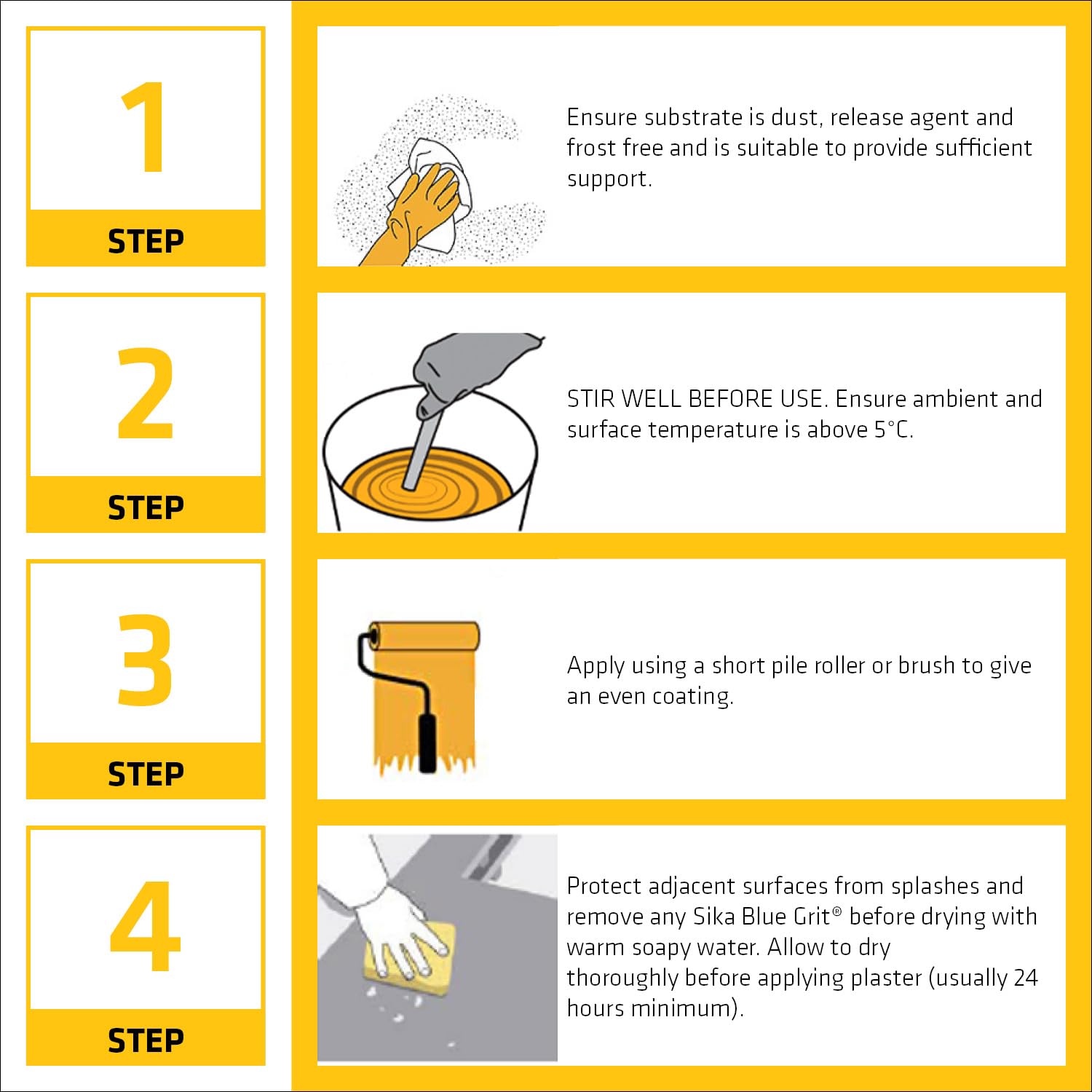 1

STEP

Ensure substrate is dust, release agent and frost free and is suitable to provide sufficient support.

2

STEP

STIR WELL BEFORE USE. Ensure ambient and surface temperature is above 5°C.

3

STEP

Apply using a short pile roller or brush to give an even coating.

4

STEP

Protect adjacent surfaces from splashes and remove any Sika Blue Grit® before drying with warm soapy water. Allow to dry thoroughly before applying plaster (usually 24 hours minimum).