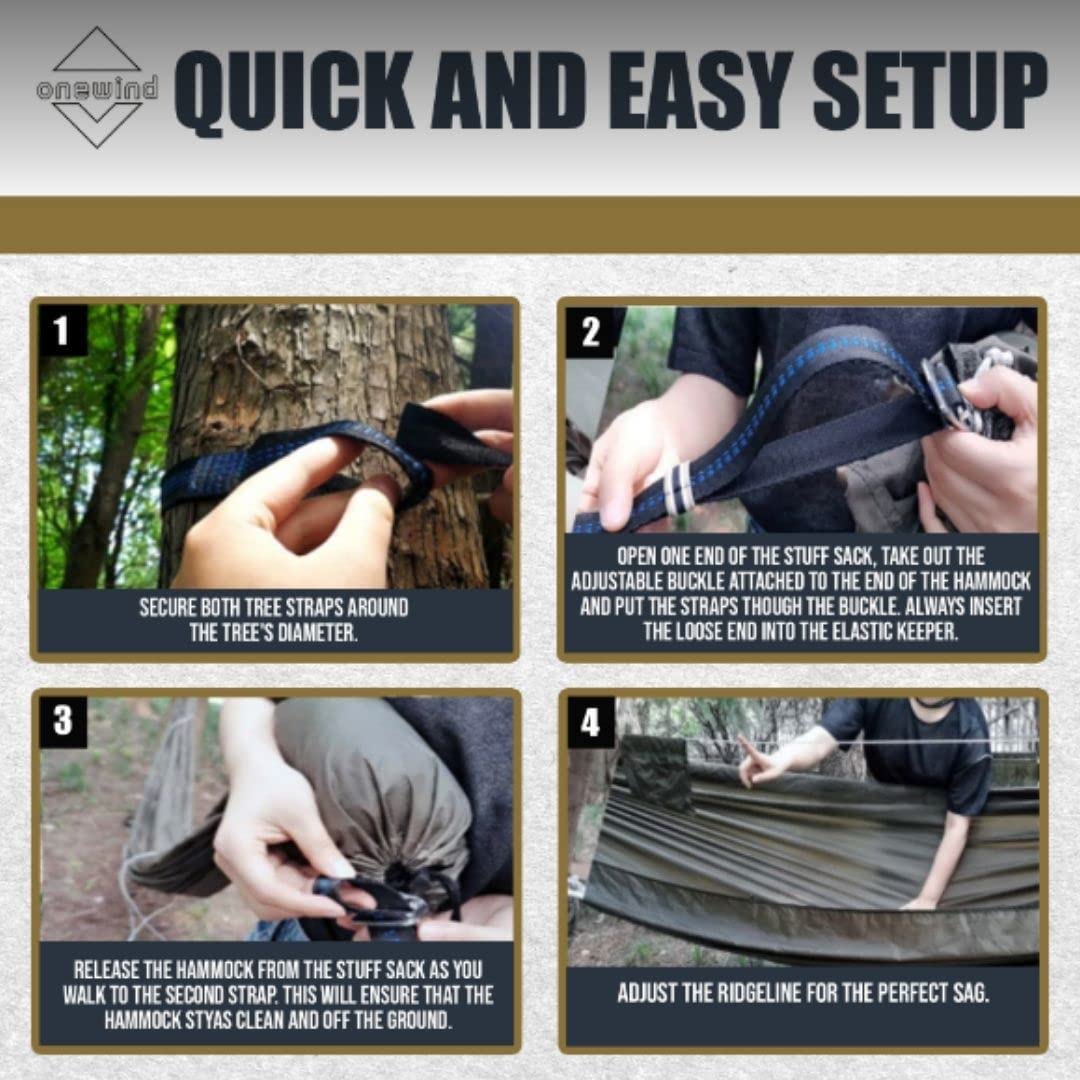 onewind

QUICK AND EASY SETUP

1

SECURE BOTH TREE STRAPS AROUND THE TREE'S DIAMETER.

2

OPEN ONE END OF THE STUFF SACK, TAKE OUT THE ADJUSTABLE BUCKLE ATTACHED TO THE END OF THE HAMMOCK AND PUT THE STRAPS THOUGH THE BUCKLE. ALWAYS INSERT THE LOOSE END INTO THE ELASTIC KEEPER.

3

RELEASE THE HAMMOCK FROM THE STUFF SACK AS YOU WALK TO THE SECOND STRAP. THIS WILL ENSURE THAT THE HAMMOCK STYAS CLEAN AND OFF THE GROUND.

4

ADJUST THE RIDGELINE FOR THE PERFECT SAG.