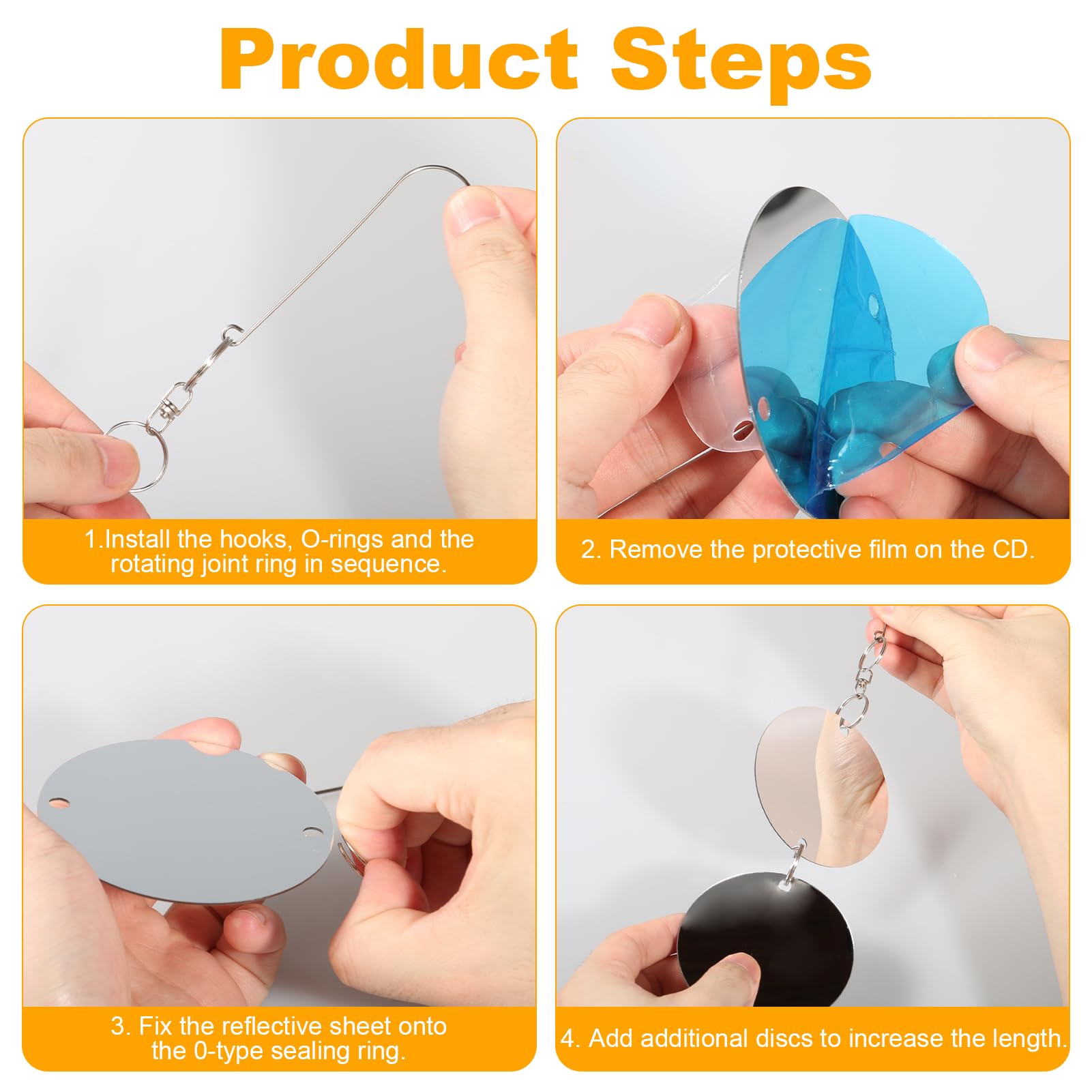 Product Steps

1.Install the hooks, O-rings and the rotating joint ring in sequence.

2. Remove the protective film on the CD.

3. Fix the reflective sheet onto the 0-type sealing ring.

4. Add additional discs to increase the length.