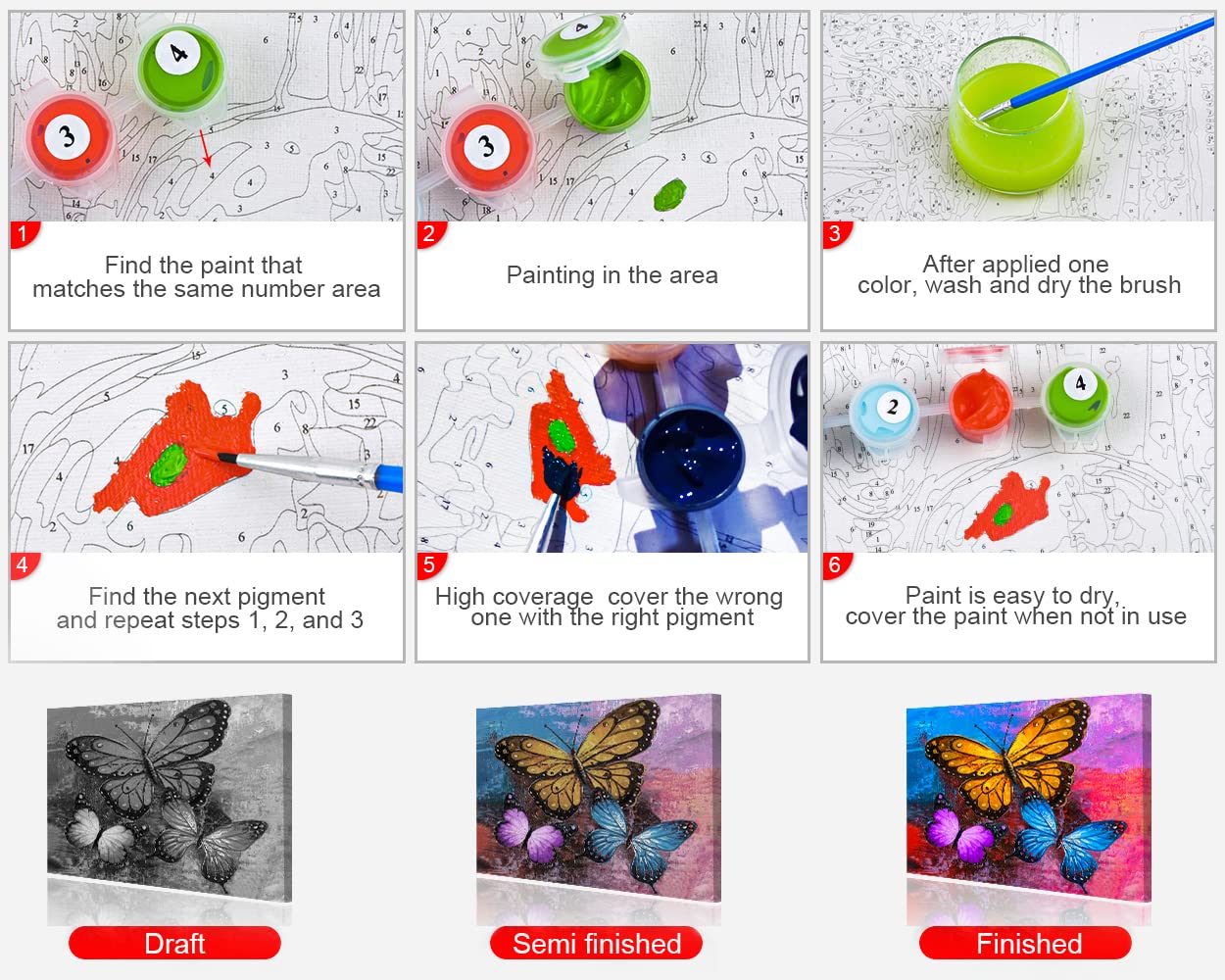 1
Find the paint that matches the same number area

2
Painting in the area

3
After applied one color, wash and dry the brush

4
Find the next pigment and repeat steps 1, 2, and 3

5
High coverage cover the wrong one with the right pigment

6
Paint is easy to dry, cover the paint when not in use

Draft

Semi finished

Finished