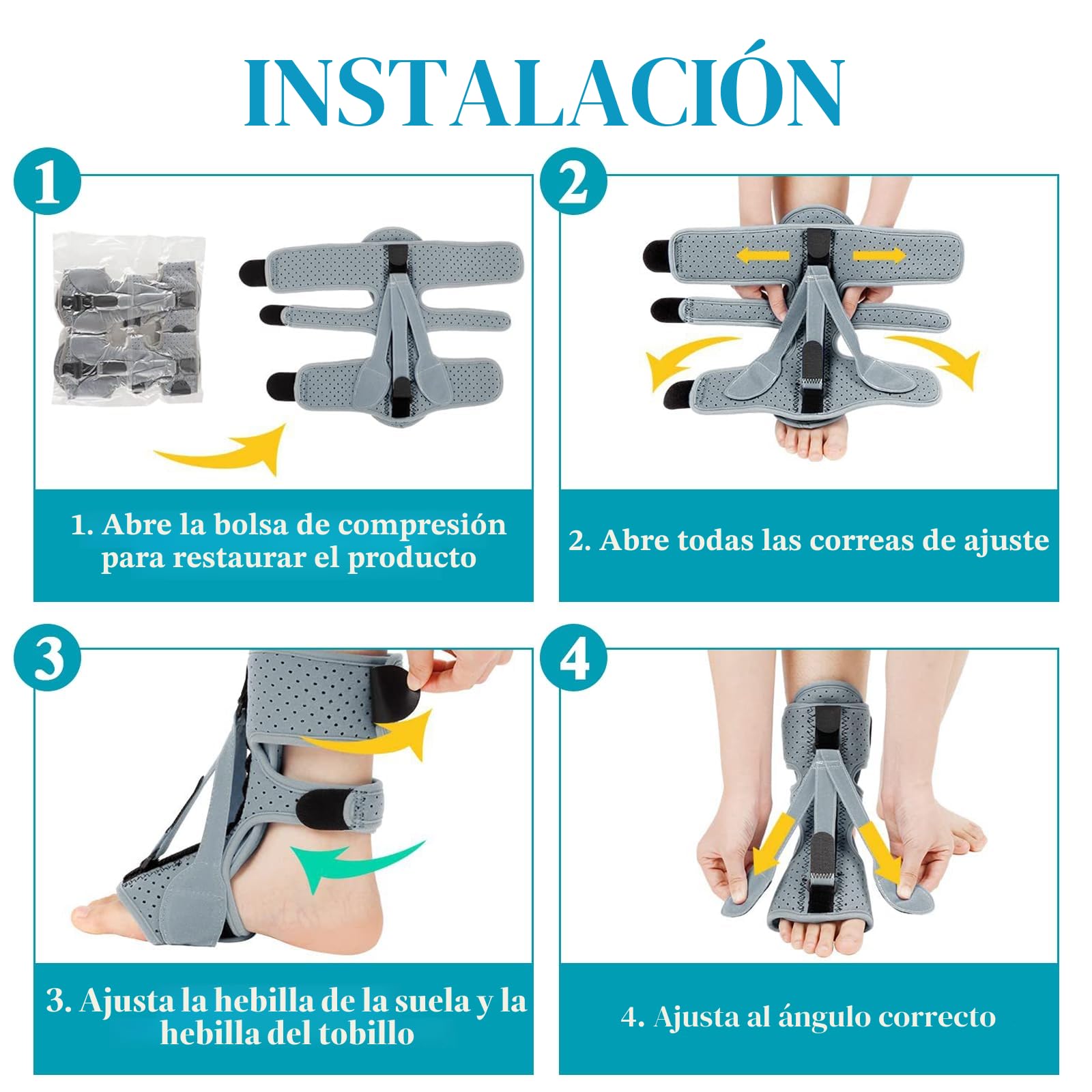 INSTALACIÓN

1

1. Abre la bolsa de compresión para restaurar el producto

2

2. Abre todas las correas de ajuste

3

3. Ajusta la hebilla de la suela y la hebilla del tobillo

4

4. Ajusta al ángulo correcto