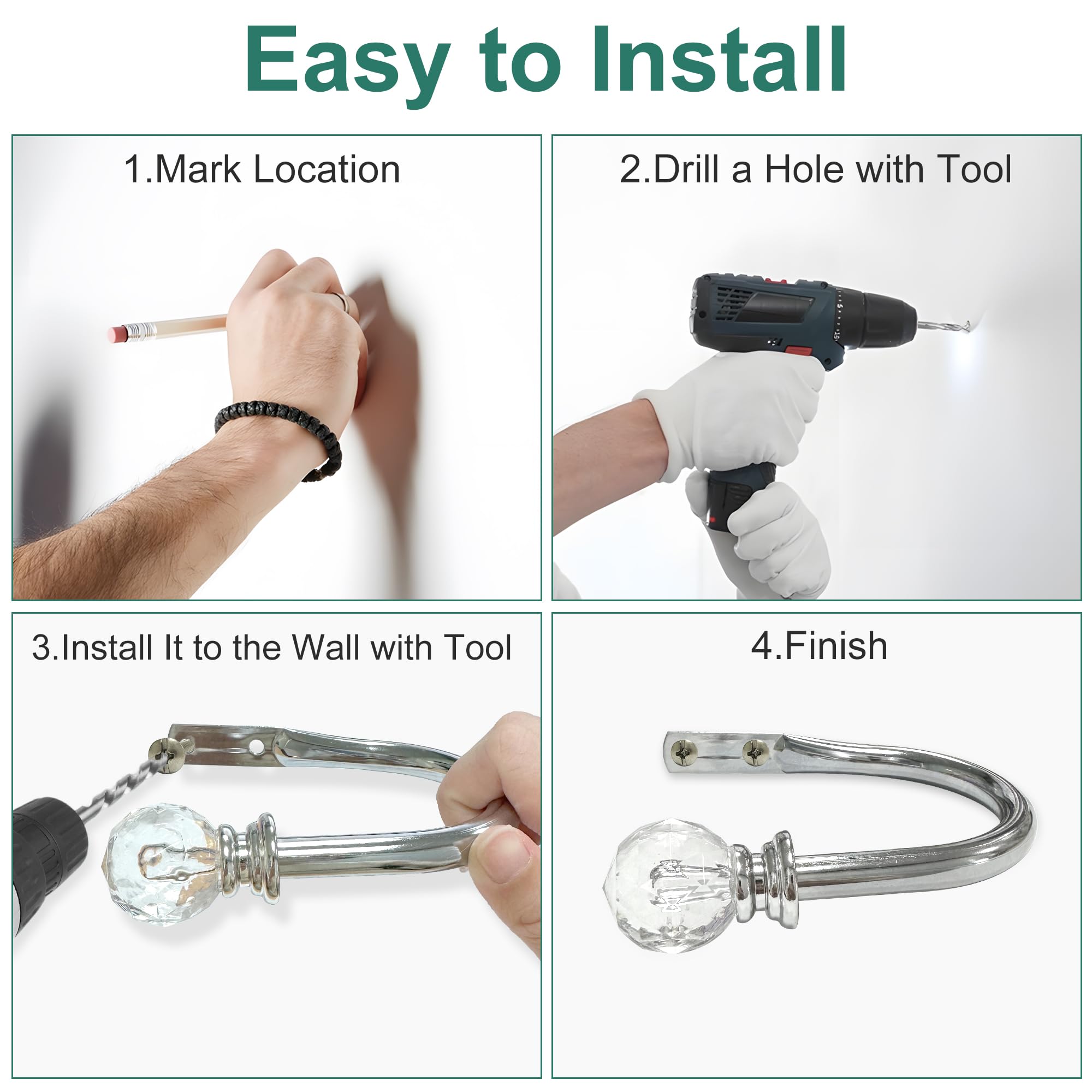 Easy to Install

1.Mark Location

2.Drill a Hole with Tool

3.Install It to the Wall with Tool

4.Finish