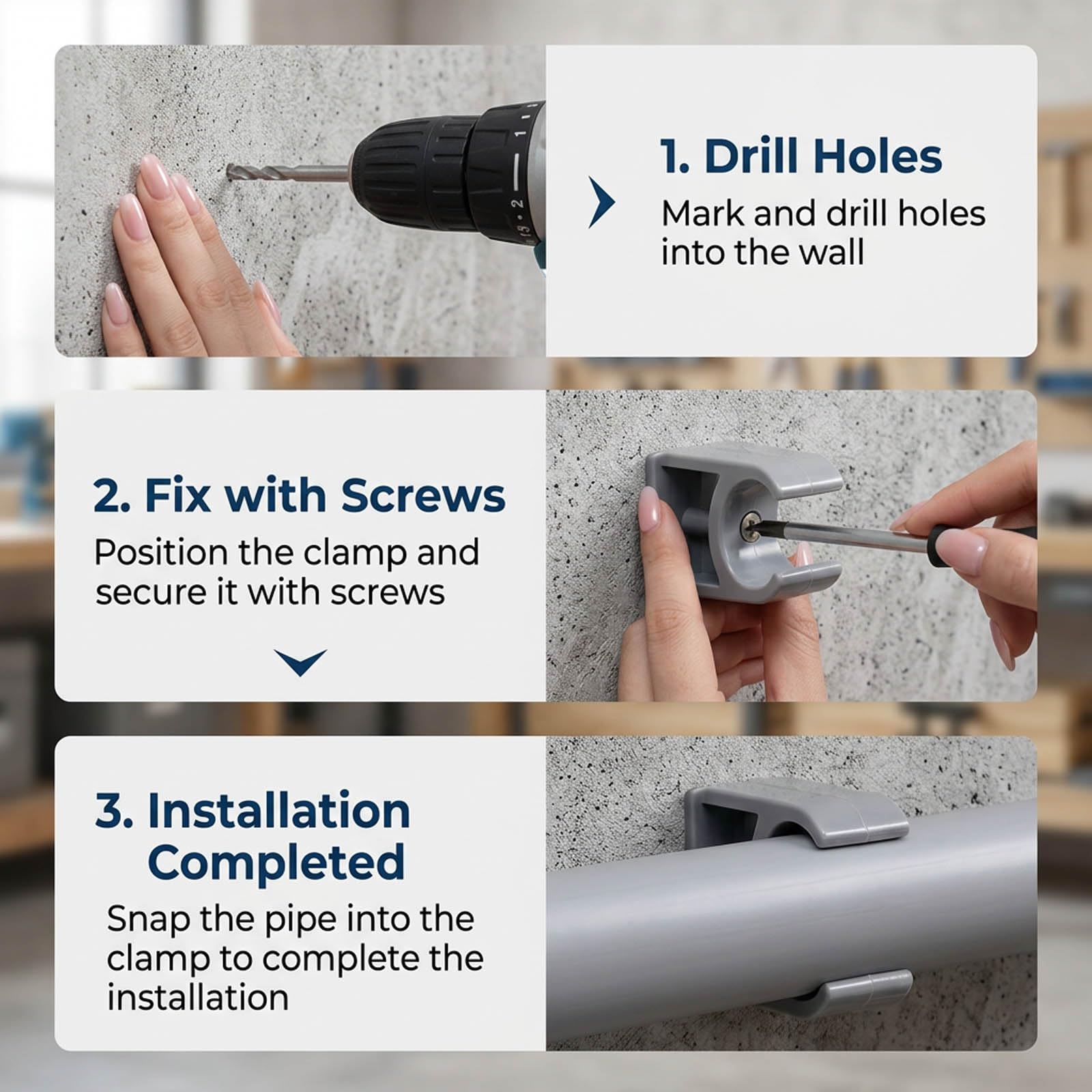 1. Drill Holes
Mark and drill holes into the wall

2. Fix with Screws
Position the clamp and secure it with screws

3. Installation Completed
Snap the pipe into the clamp to complete the installation